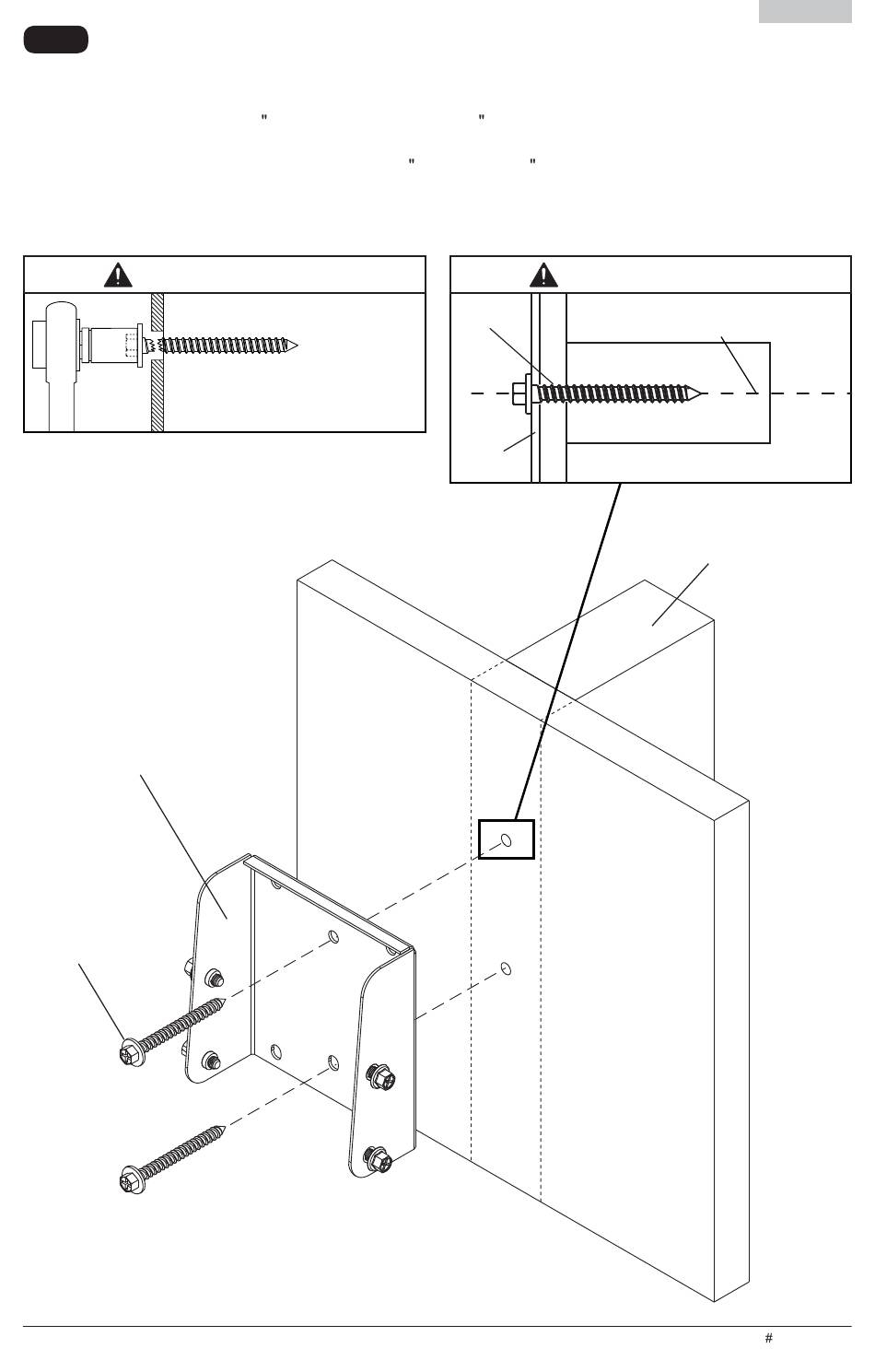 "
"
"
"
#