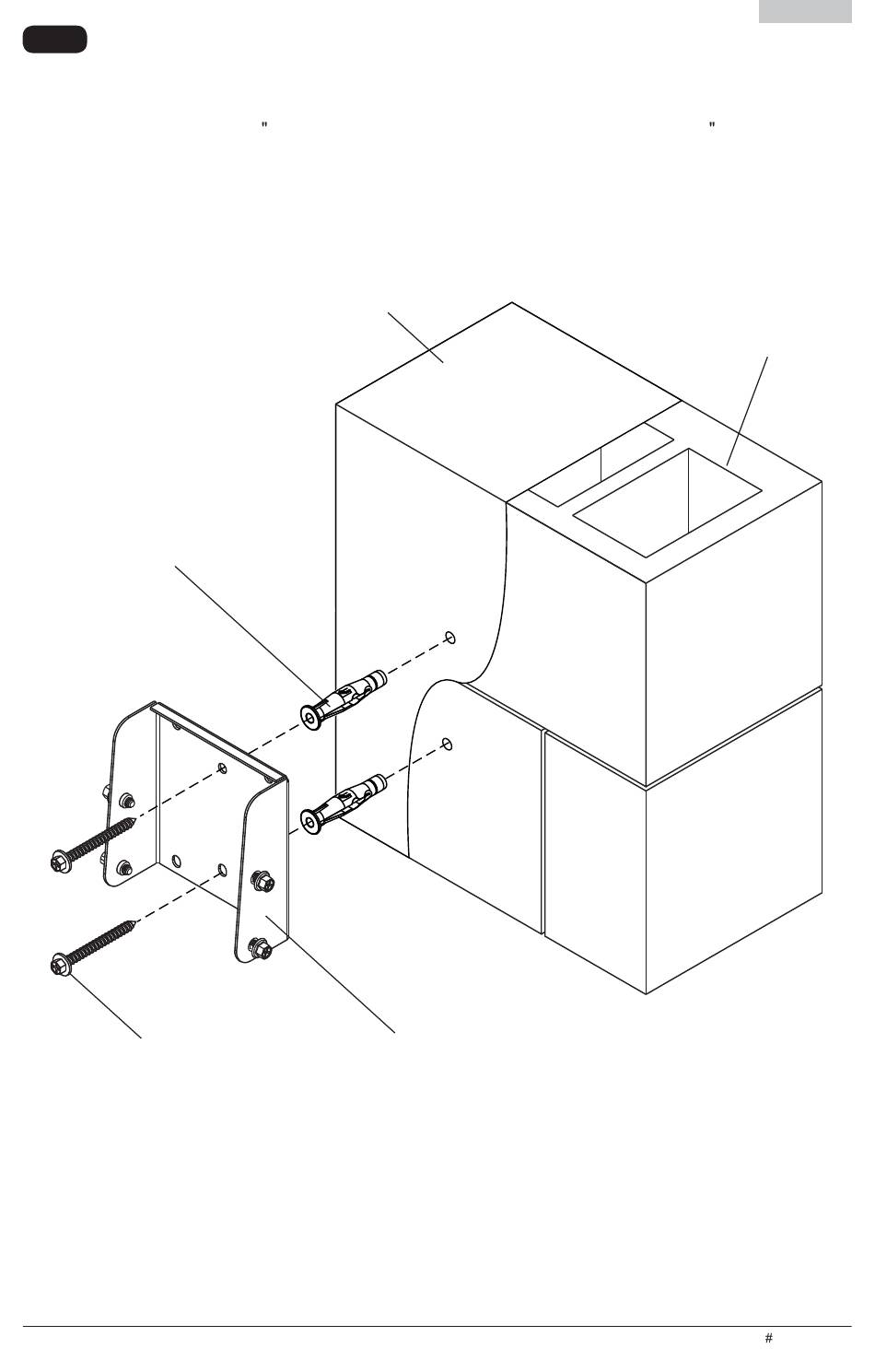 "

"

#