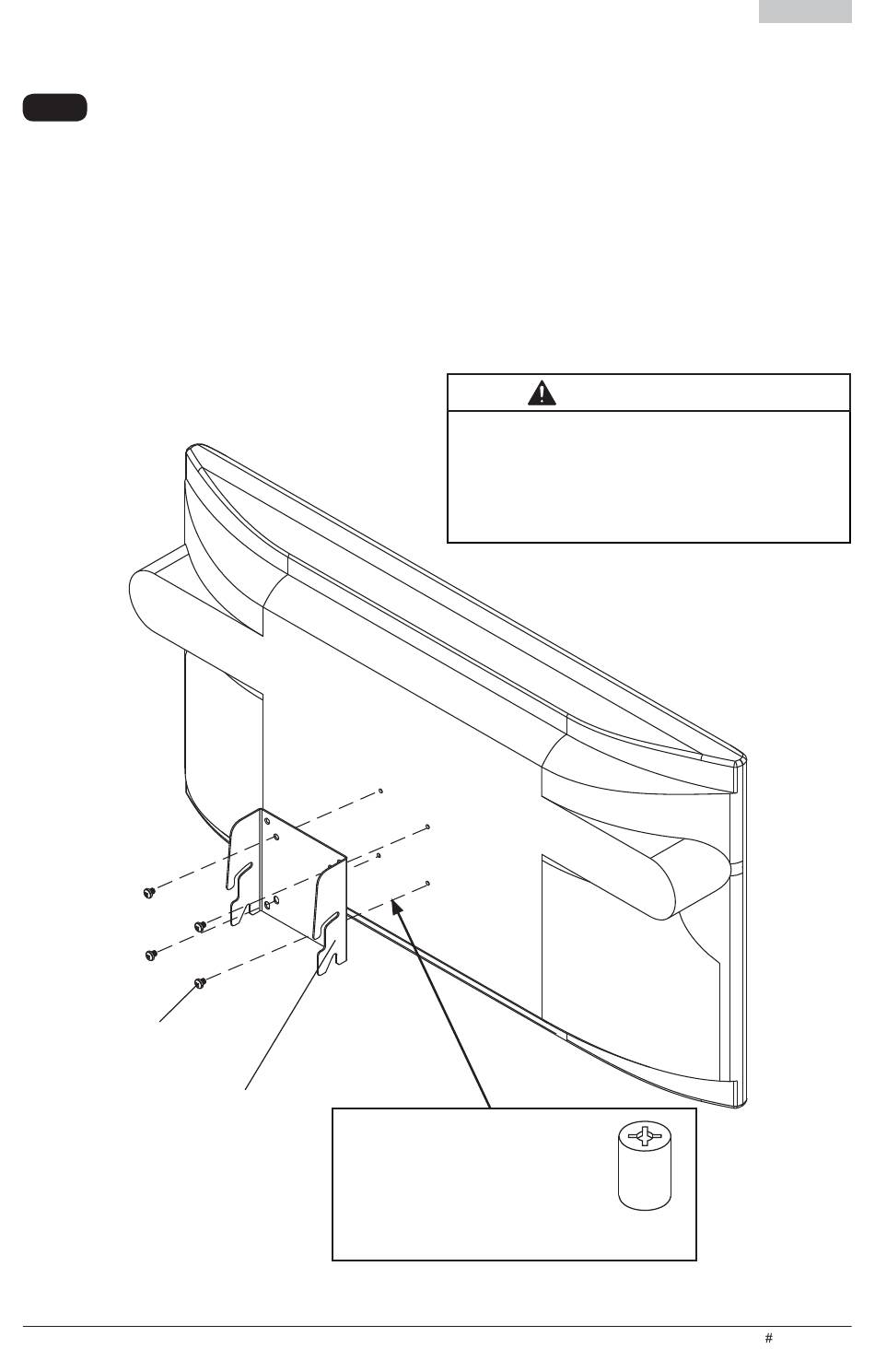 #