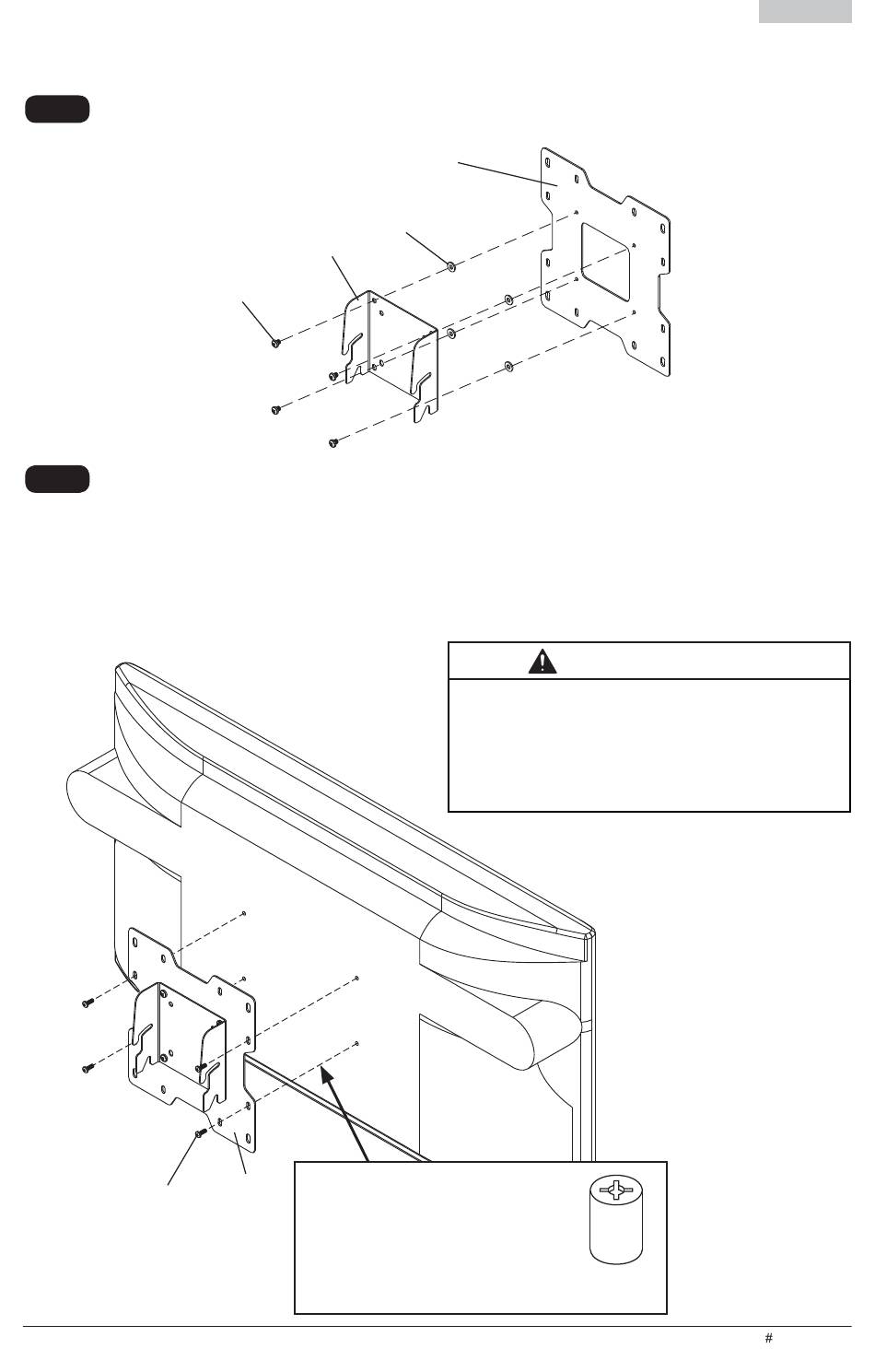 #