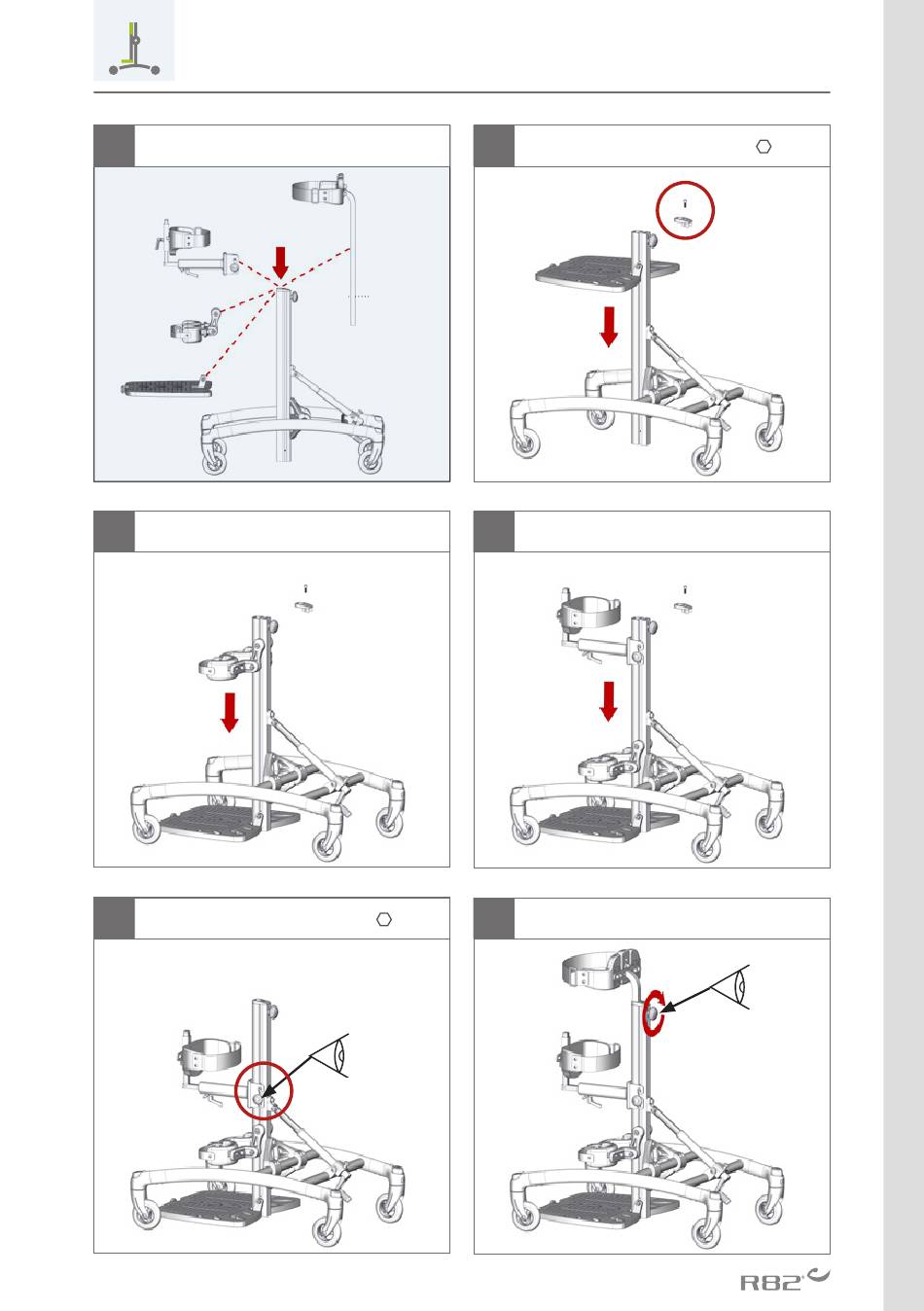 R82