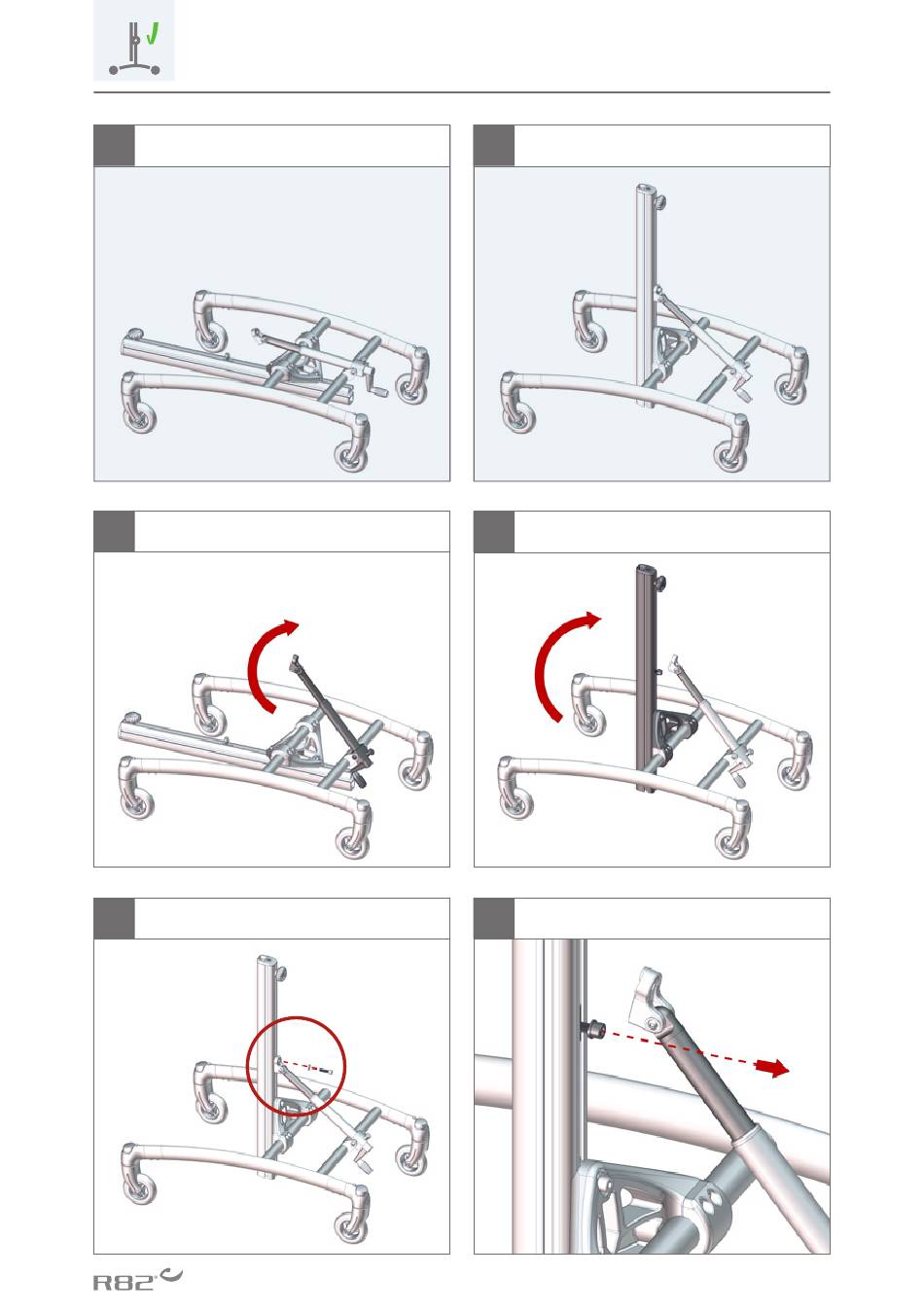 R82