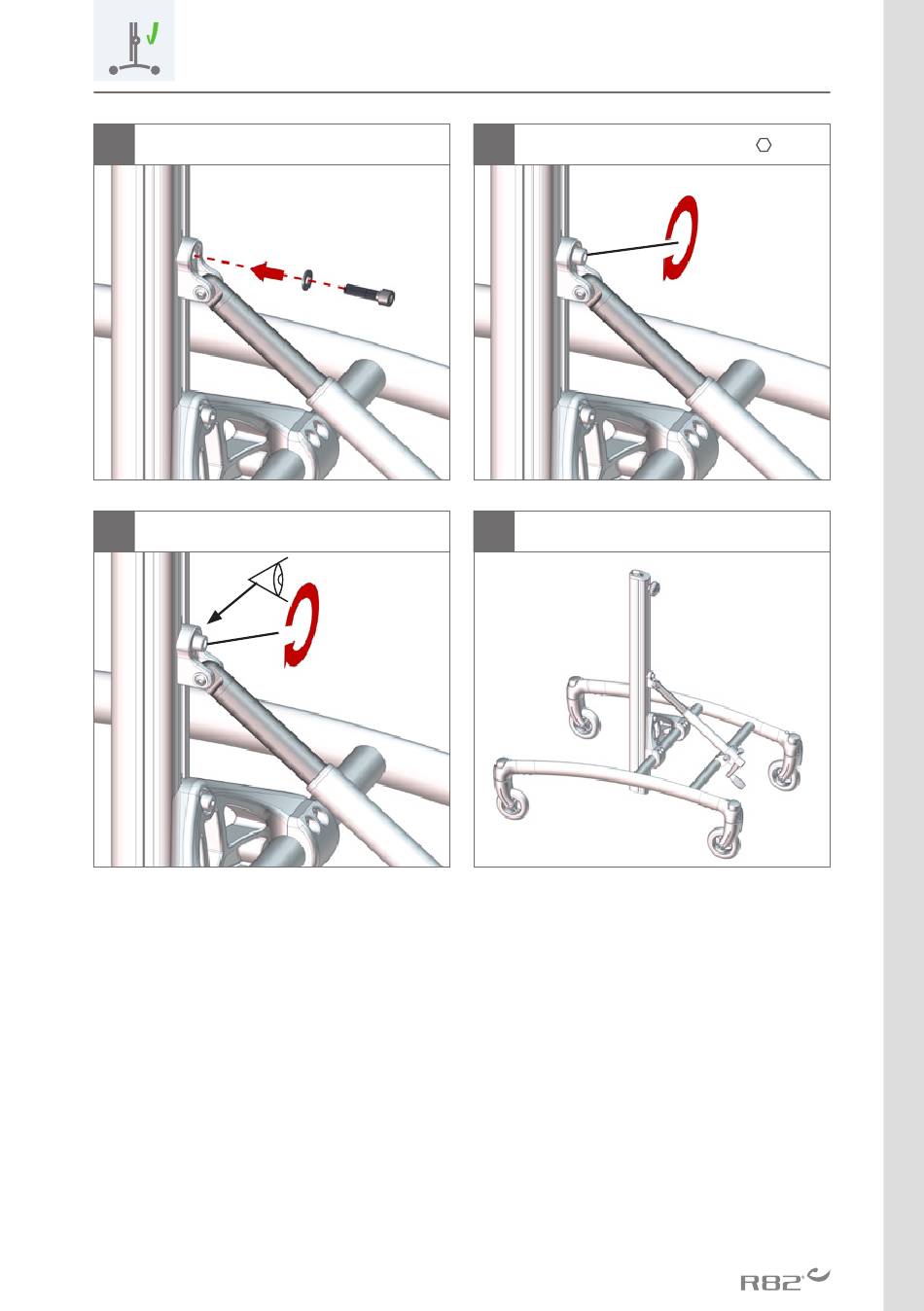 R82