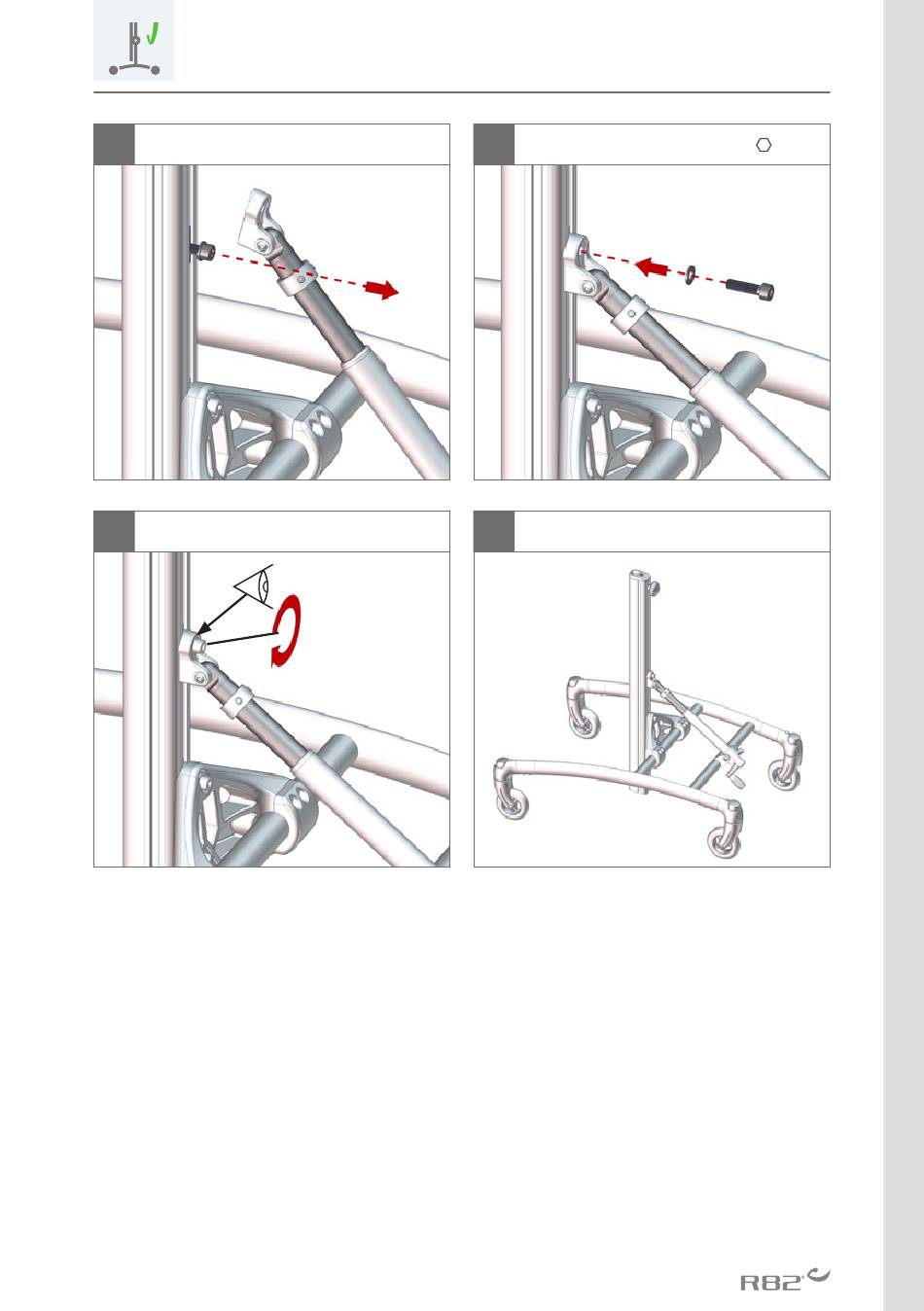 R82