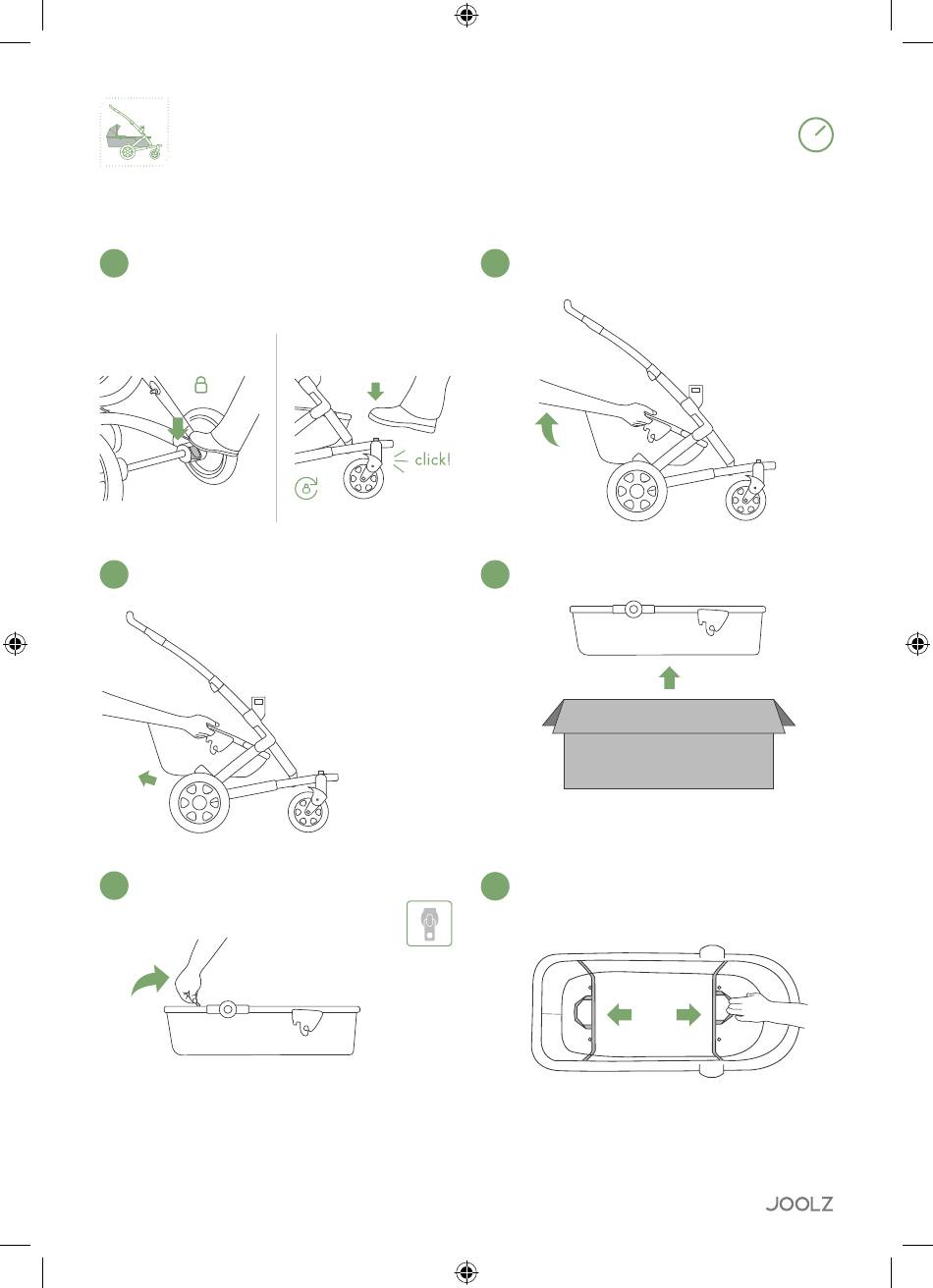 click!

JOOLZ