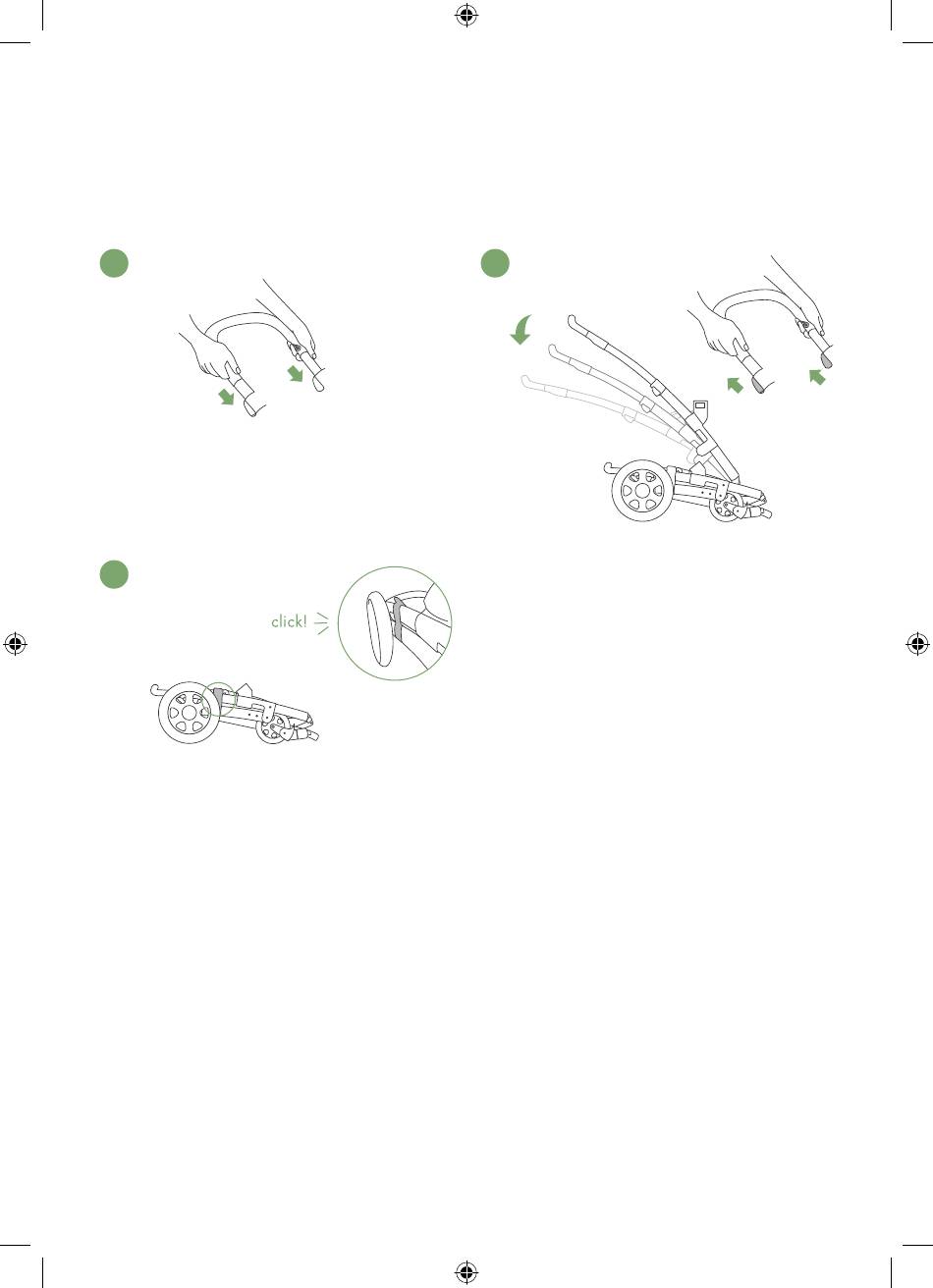 click!