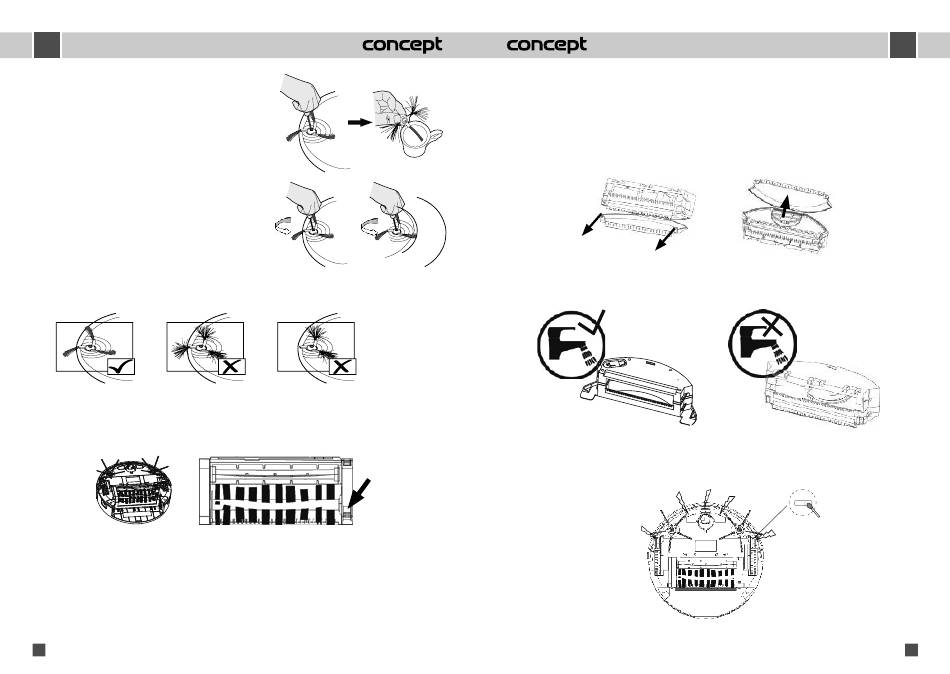 concept concept