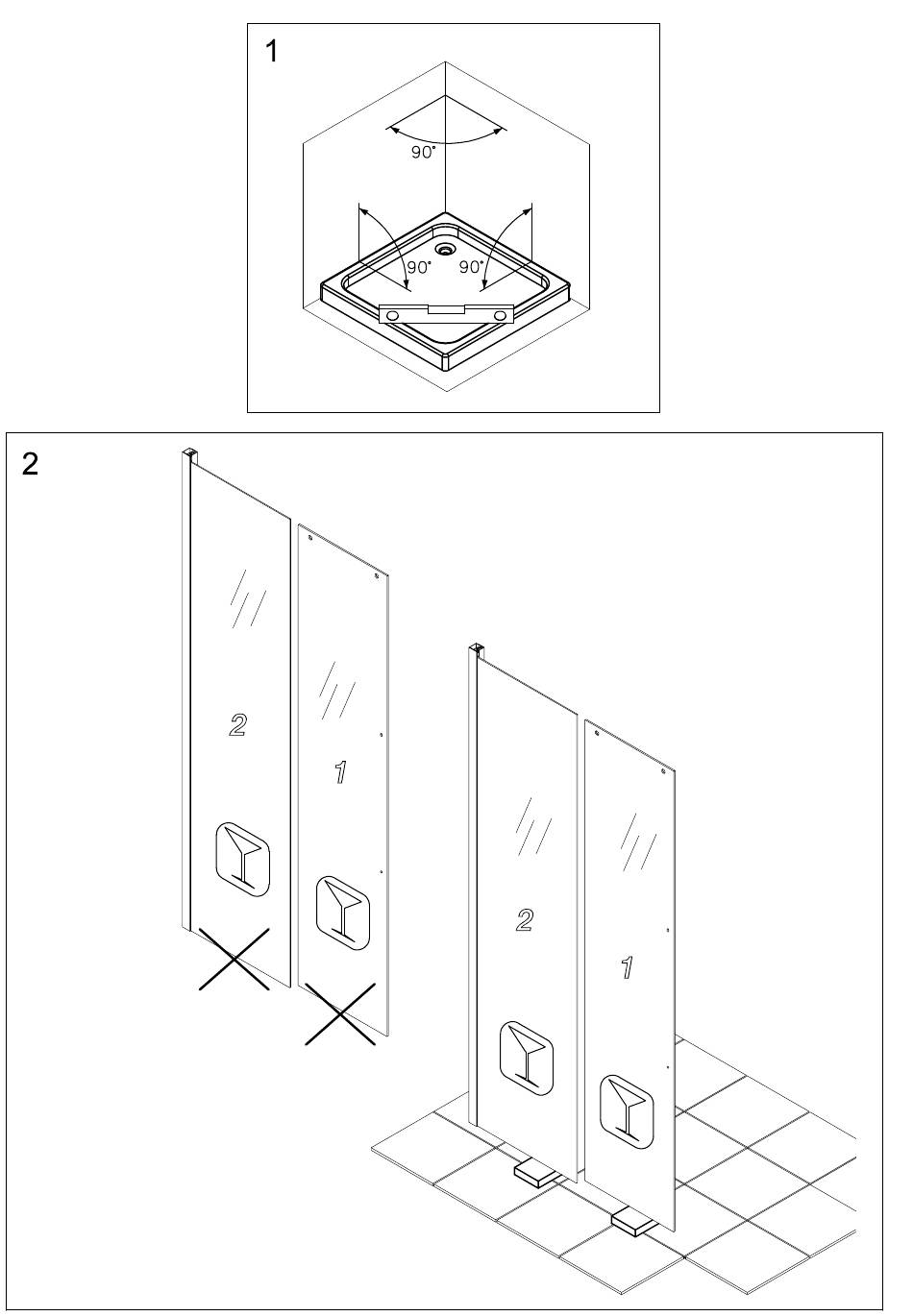 1

90°

90°

90°

2

2

1

2

1