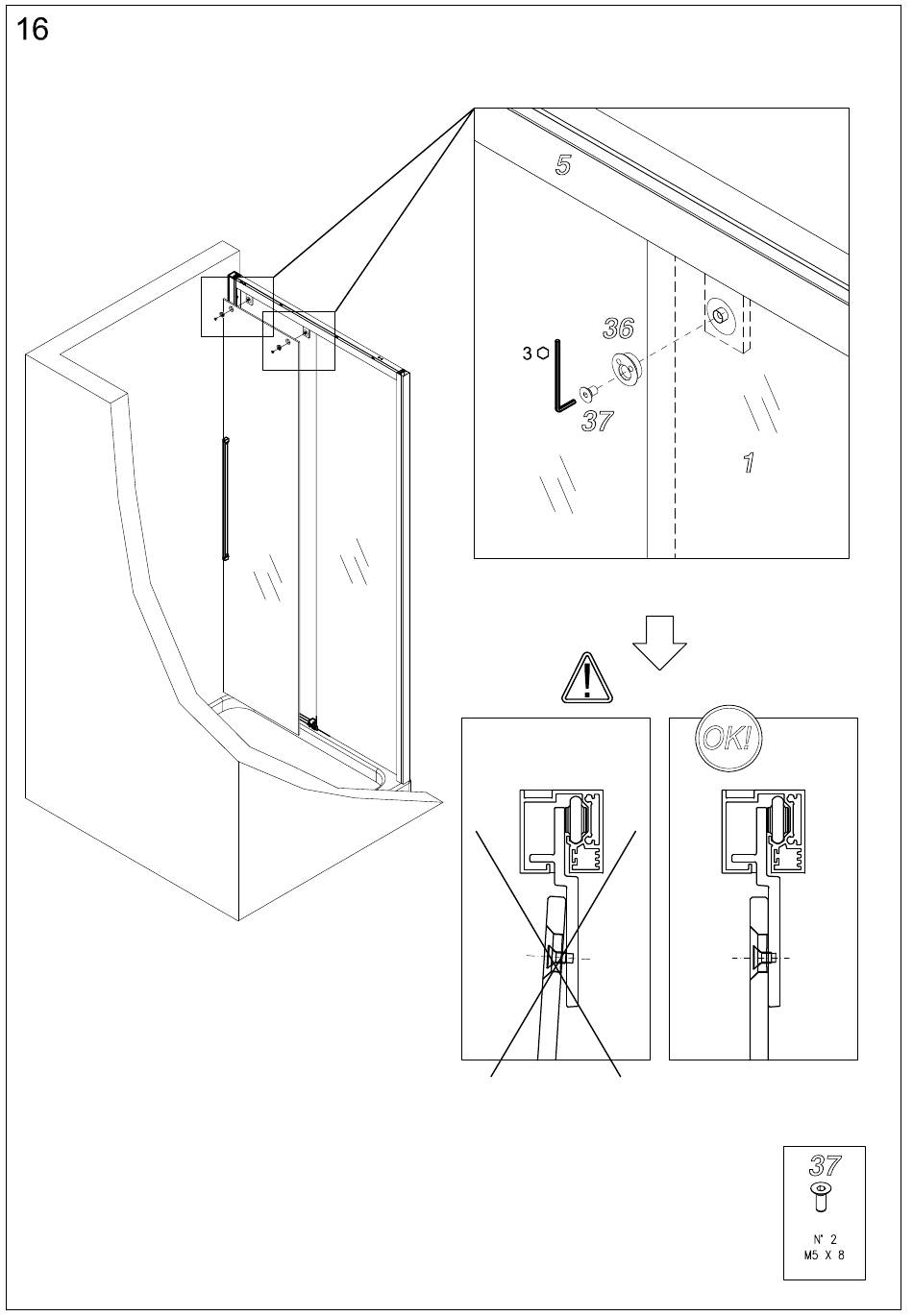 16

5

36

3

37

1

OK!

37

N° 2
M5 X 8