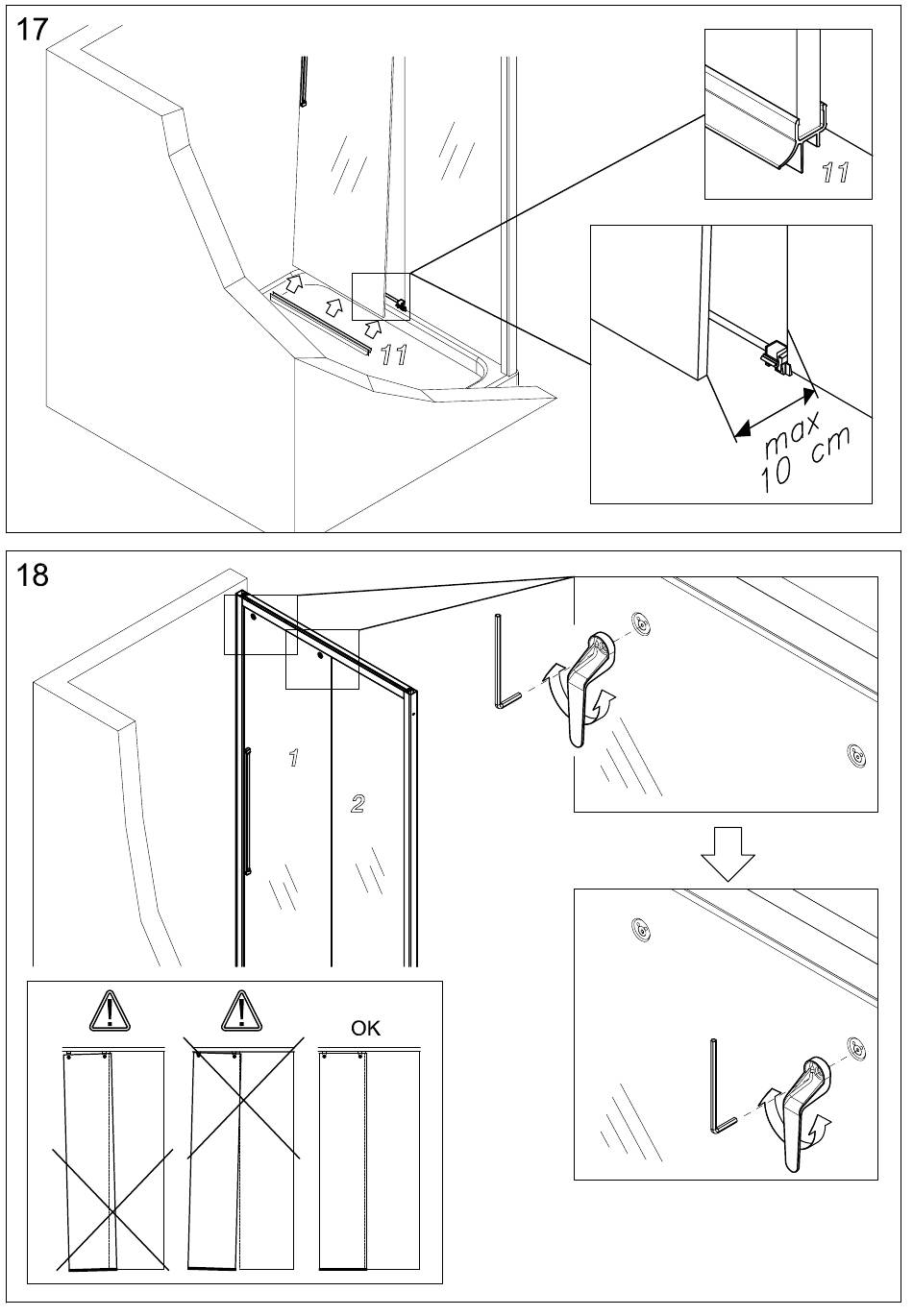 17

11

11

max 10 cm

18

1

2

OK