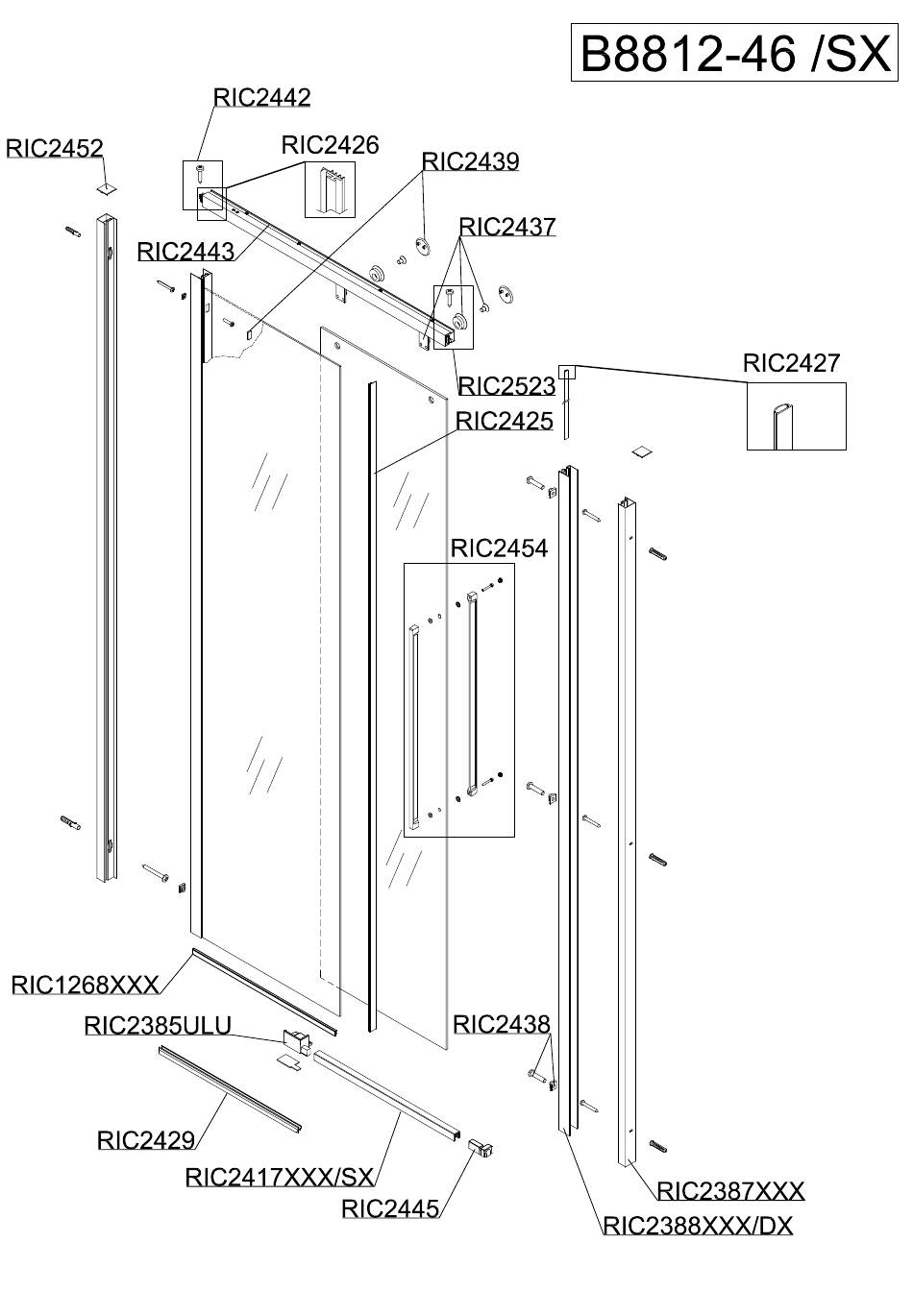 B8812-46 /SX

RIC2442

RIC2452

RIC2426

RIC2439

RIC2437

RIC2443

RIC2523

RIC2427

RIC2425

RIC2454

RIC1268XXX

RIC2385ULU

RIC2438

RIC2429

RIC2417XXX/SX

RIC2445

RIC2387XXX

RIC2388XXX/DX