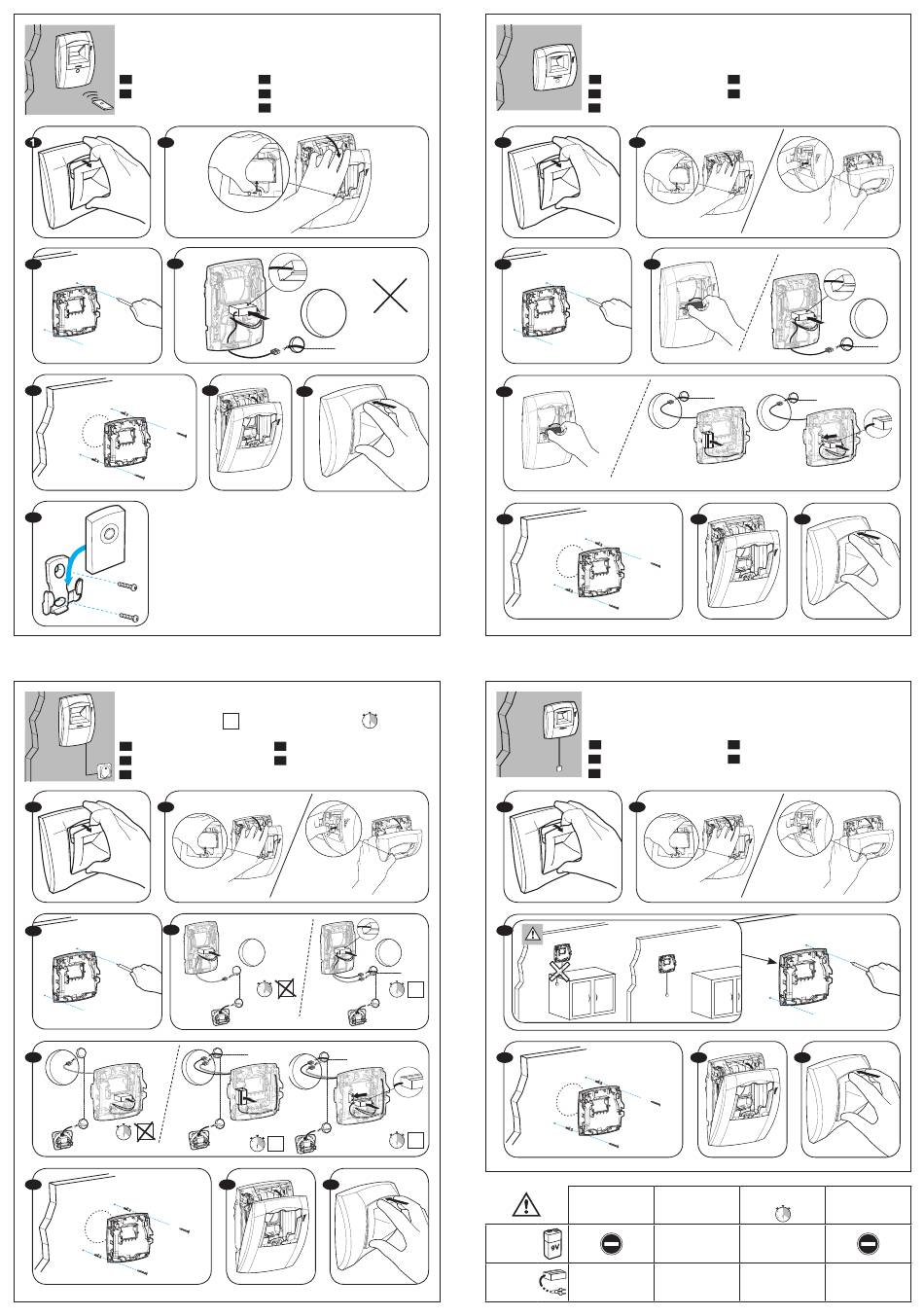 1

9V