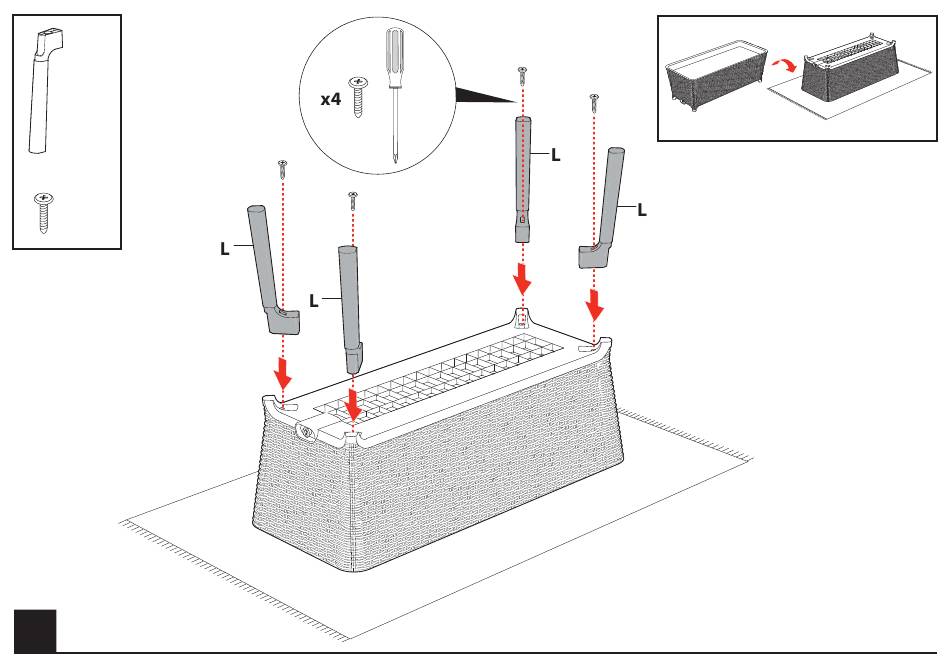 x4

L

L

L

L