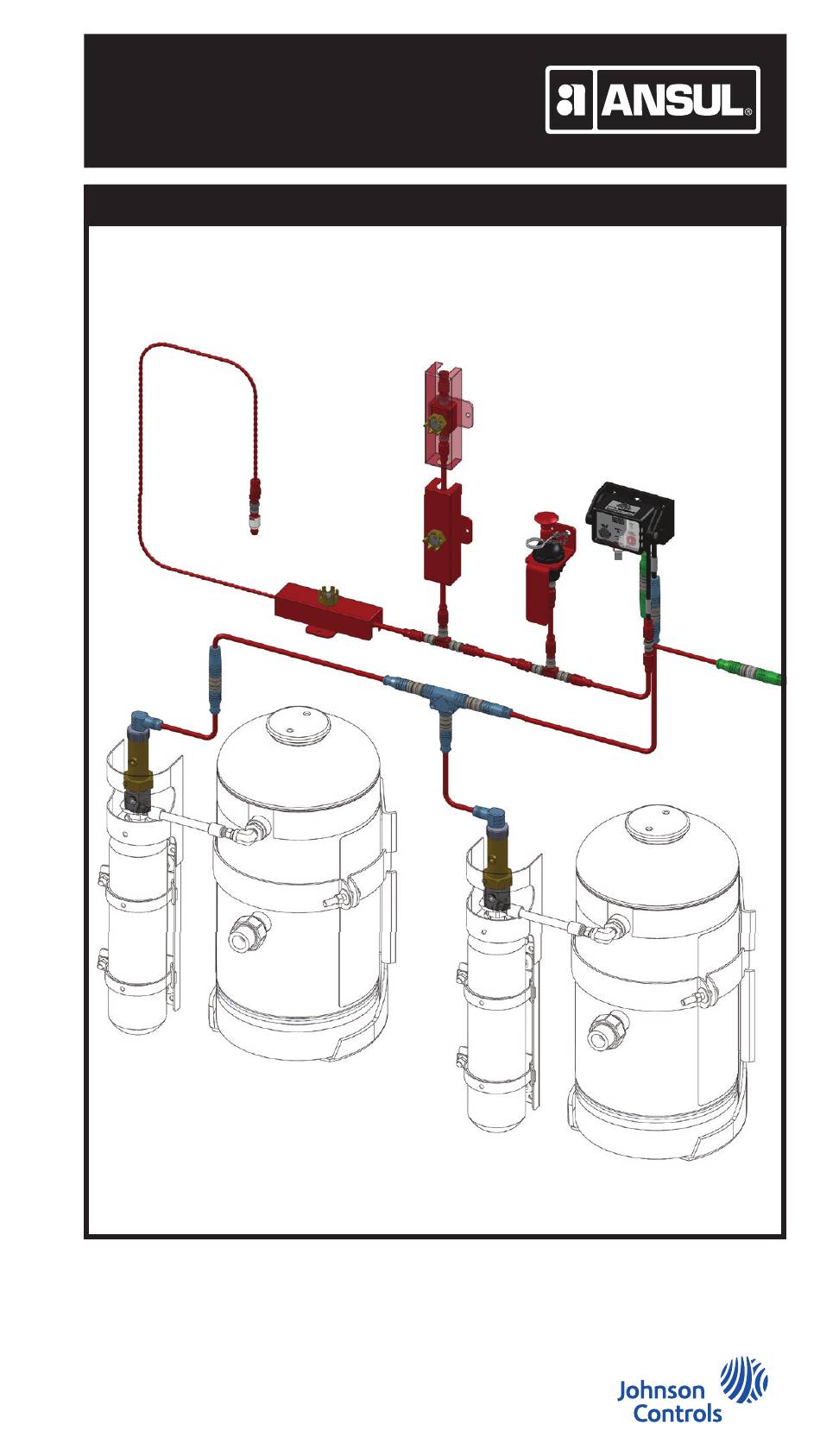 ANSUL®

Johnson Controls