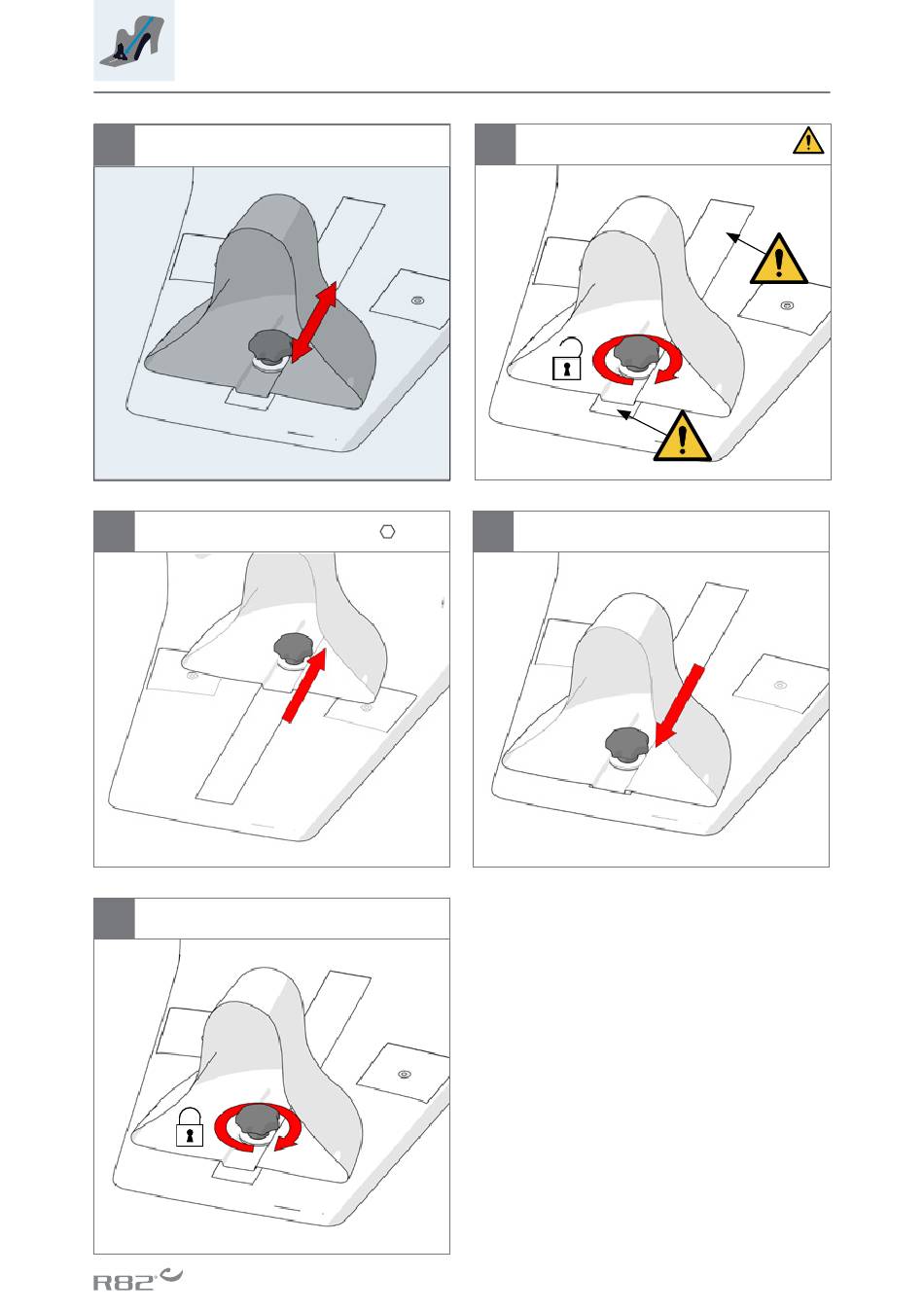 R82