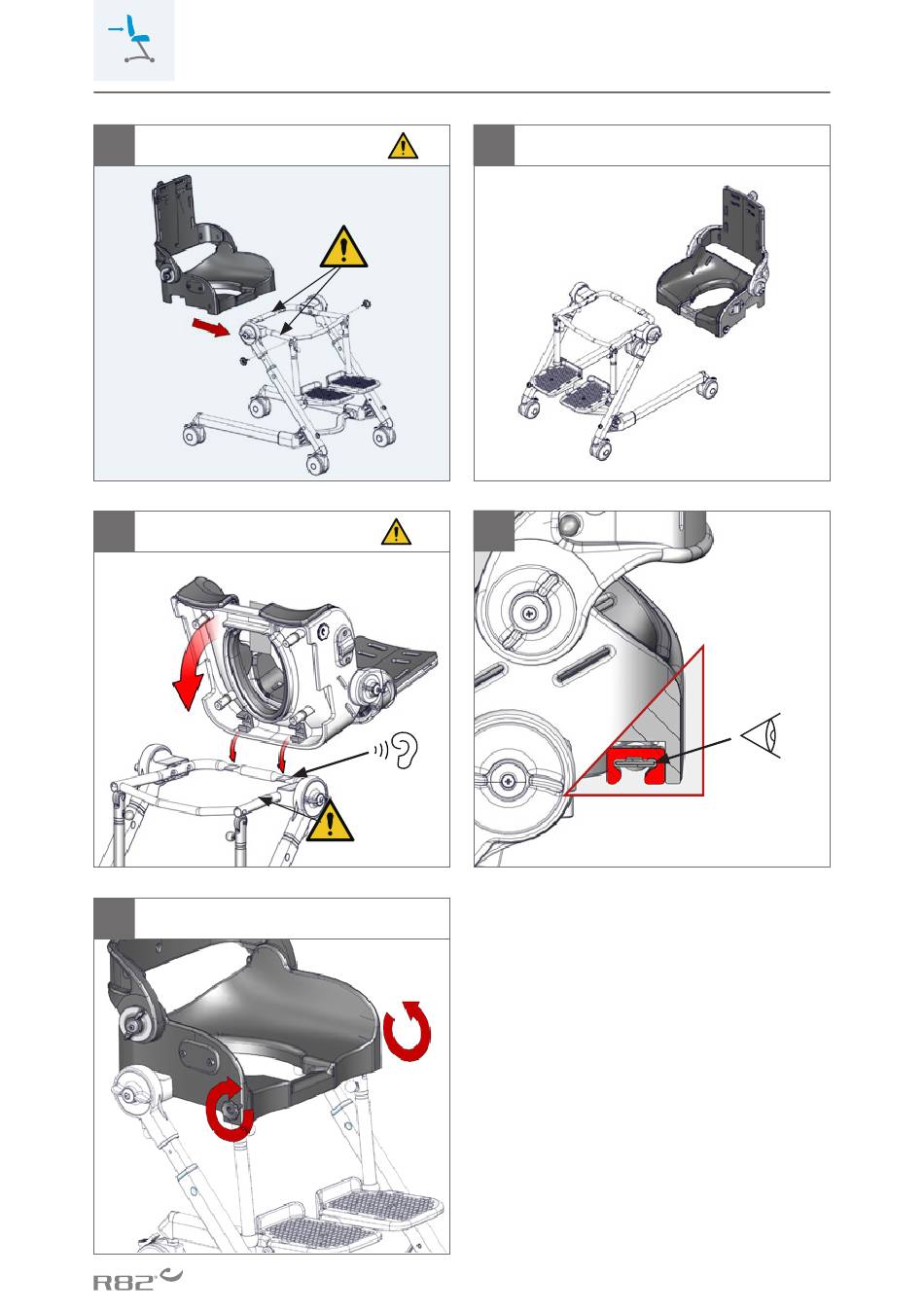 R82