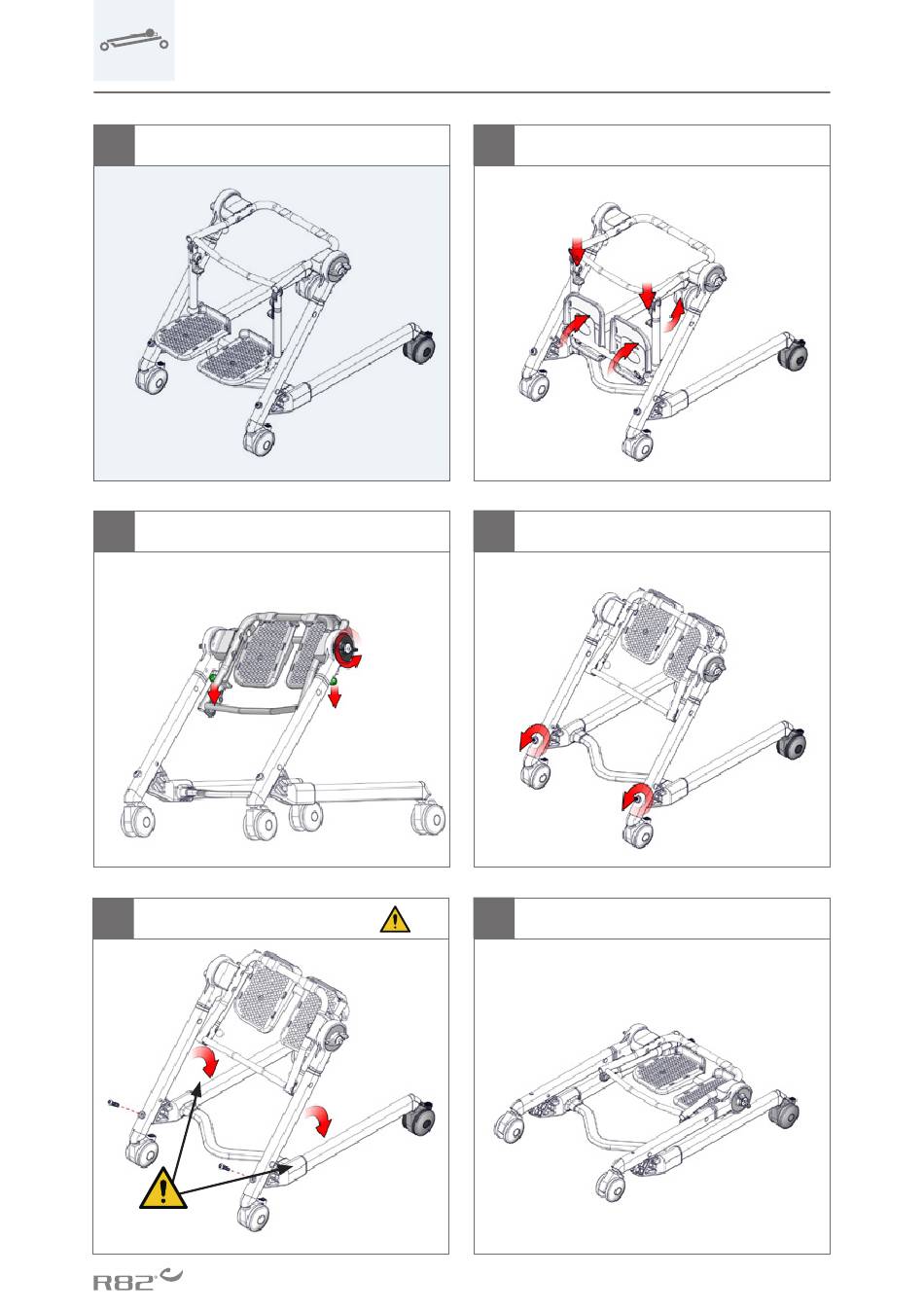 R82