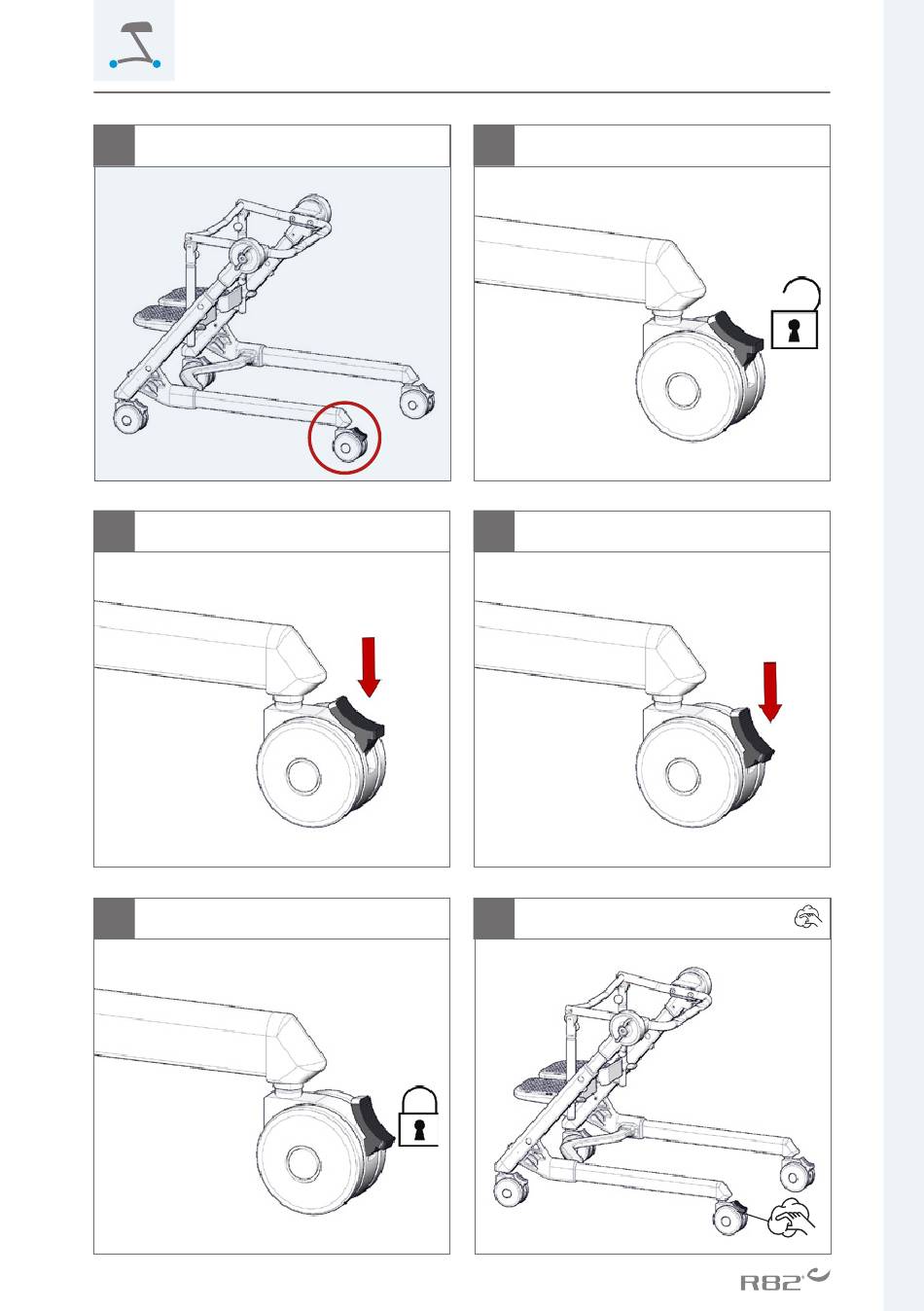 R82