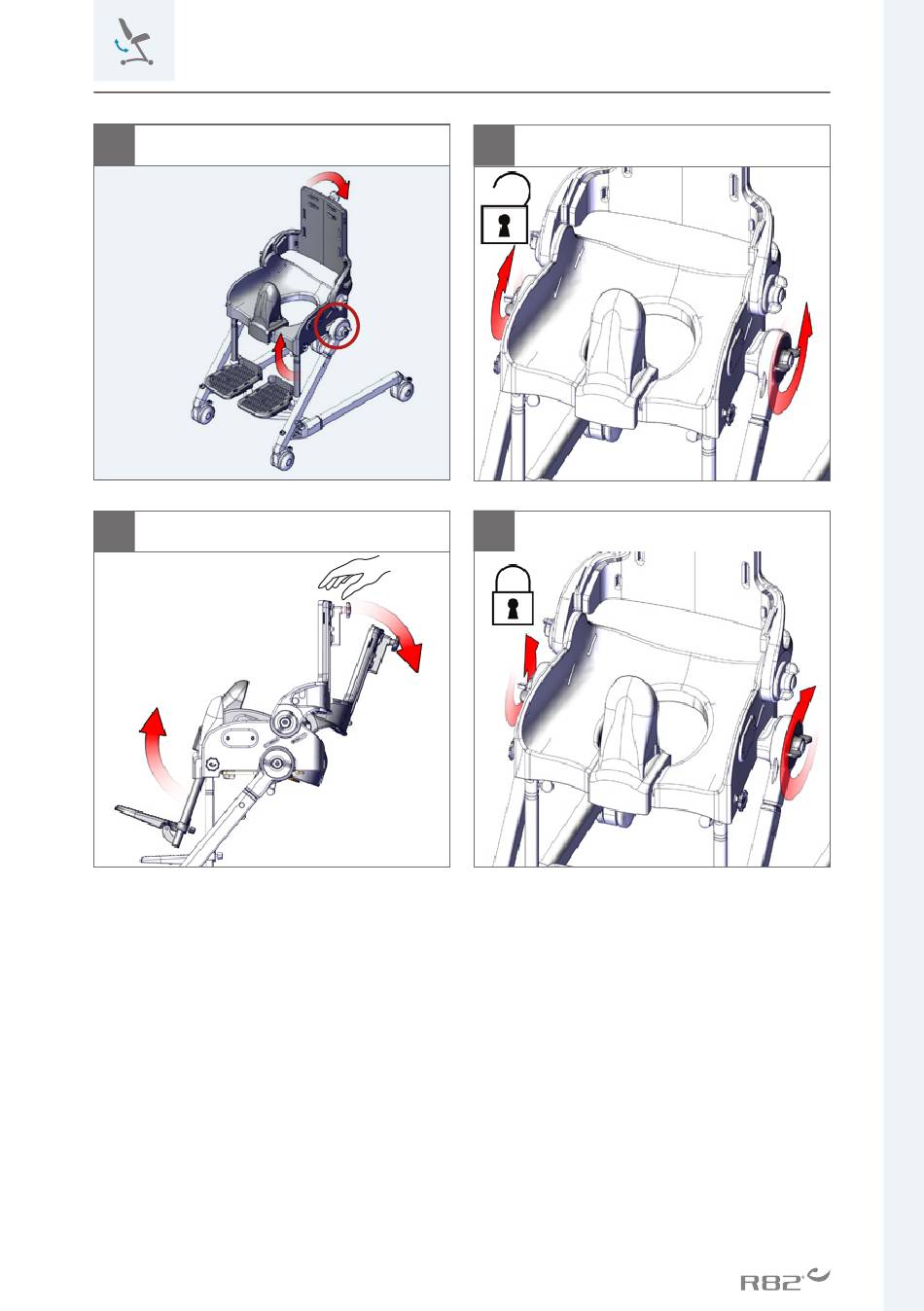 R82