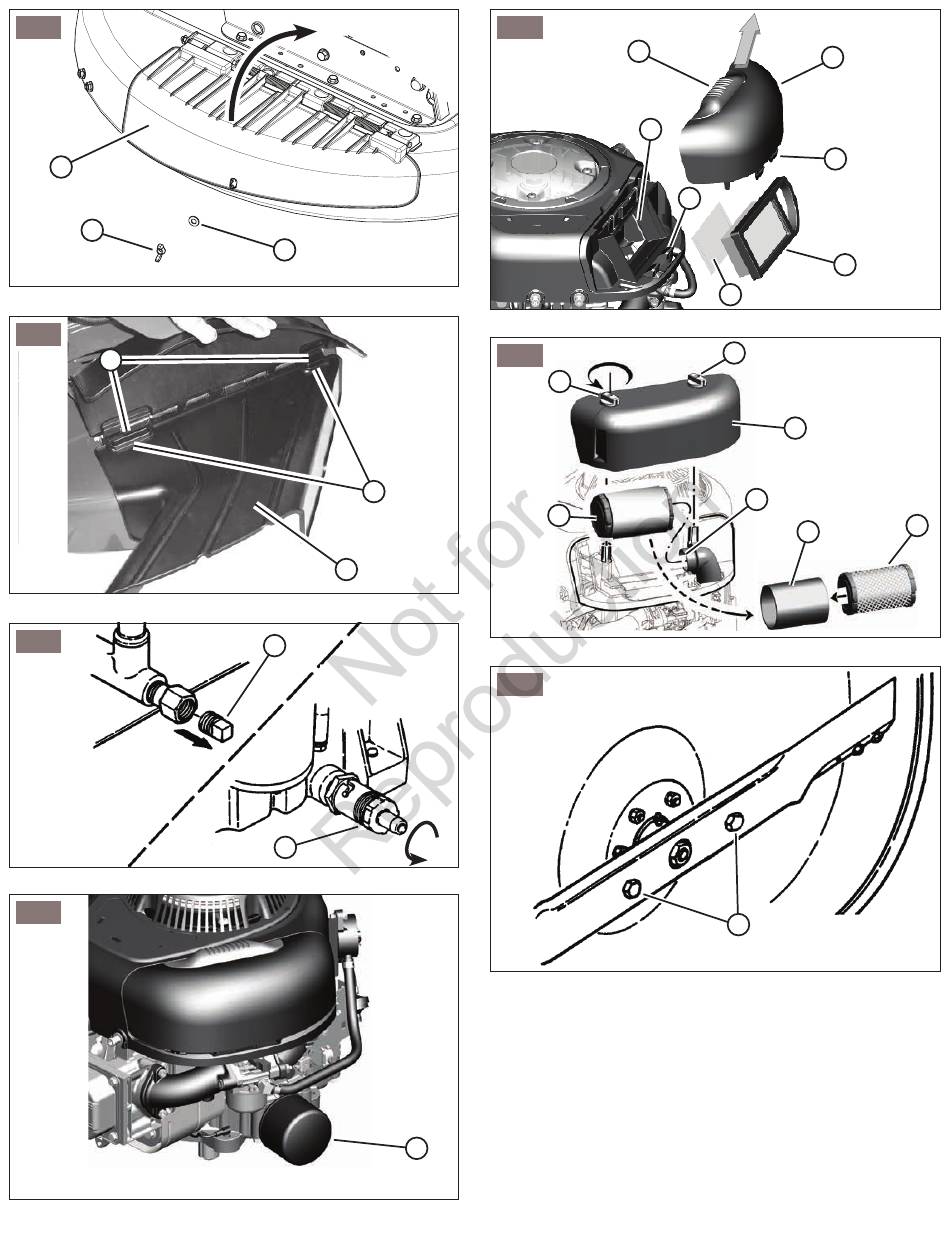 Not for Reproduction