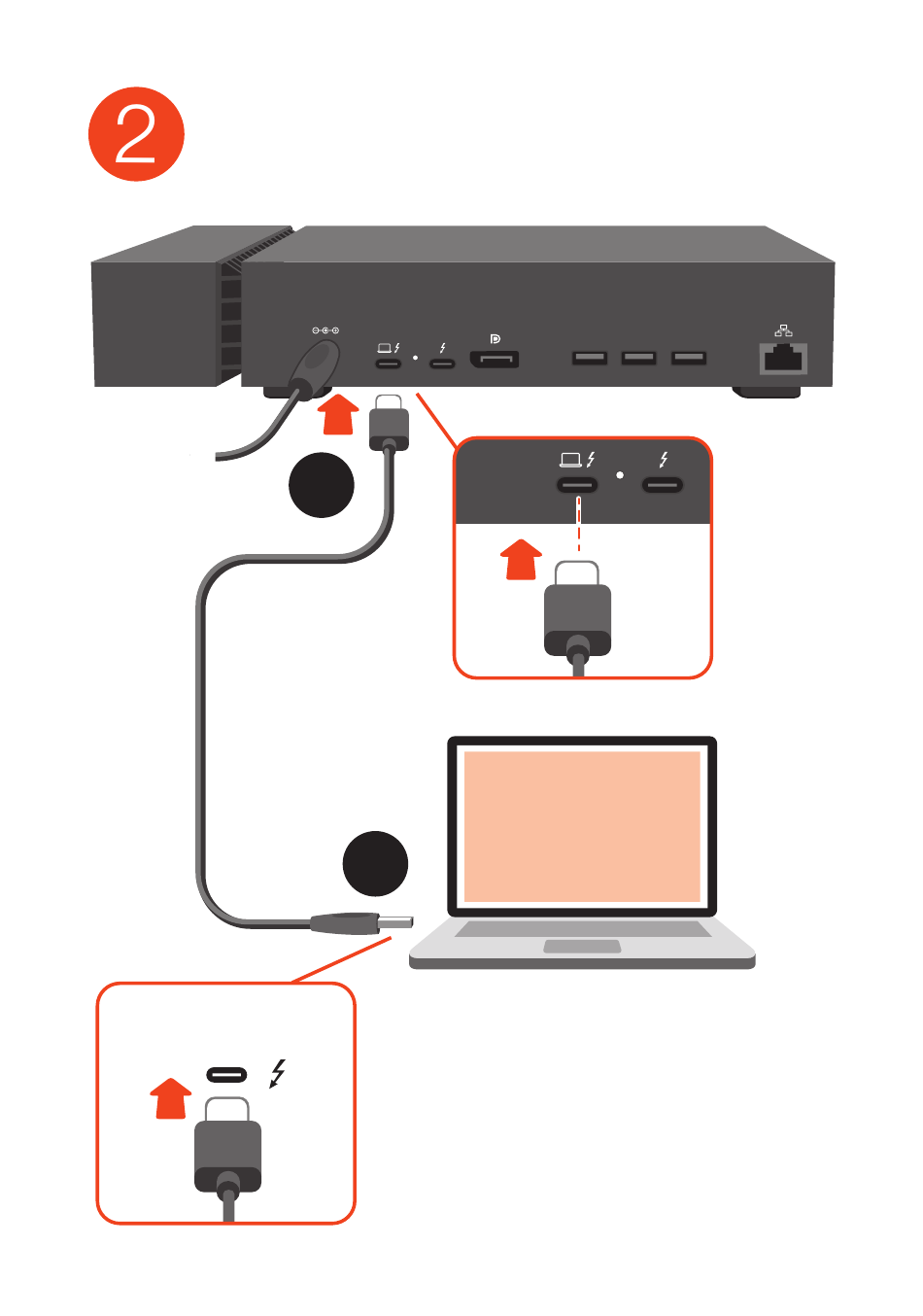 2