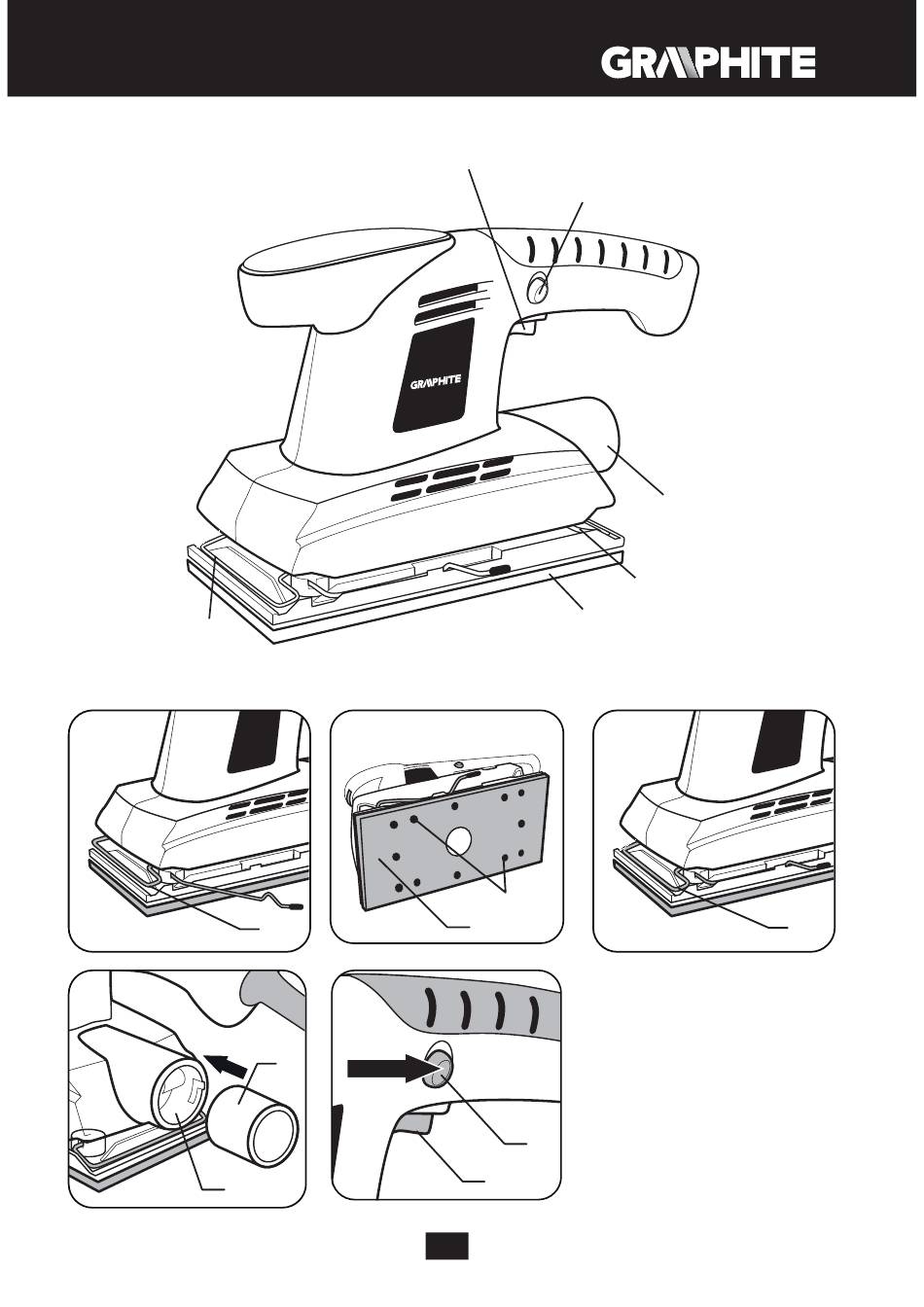 GRAPHITE

GRAPHITE