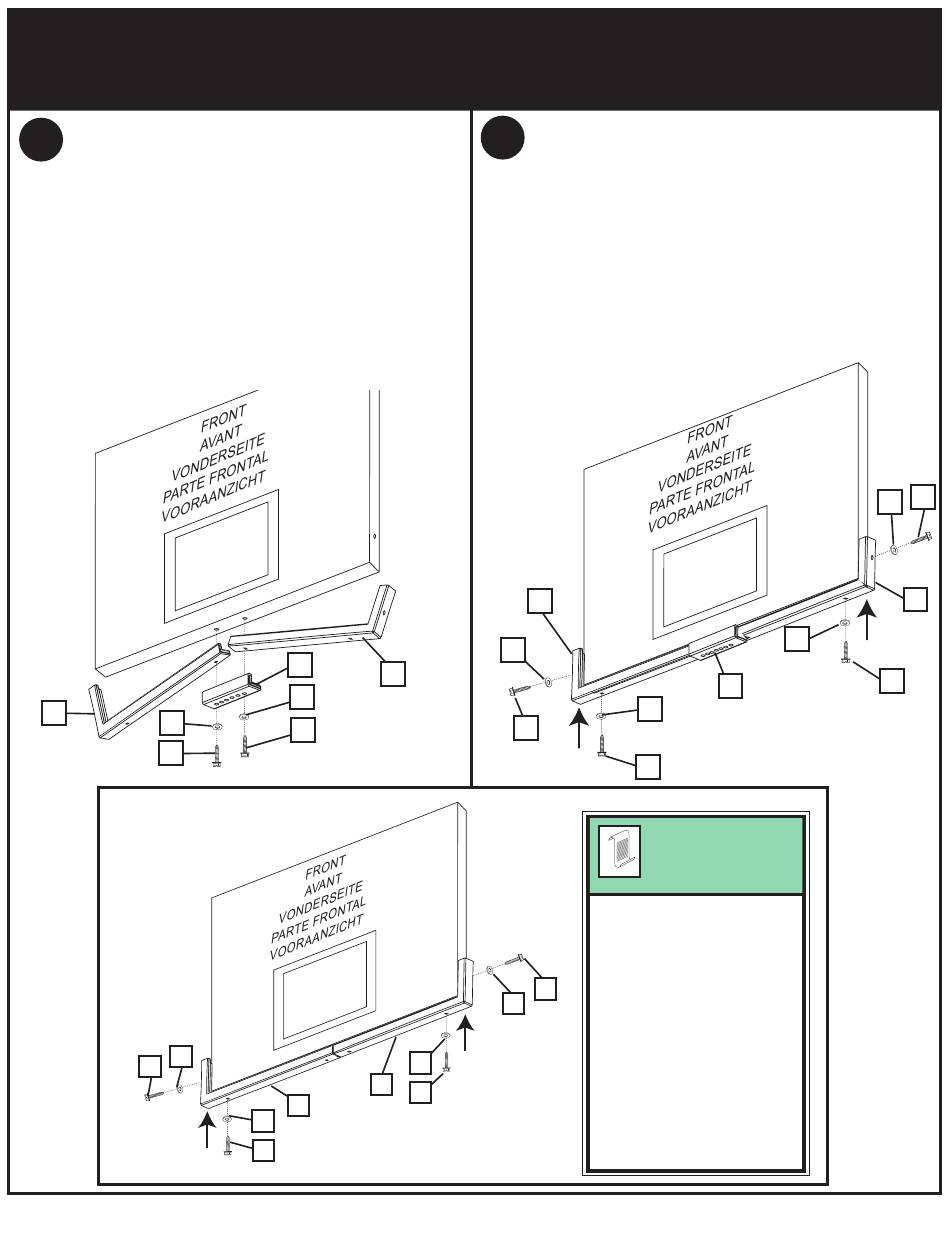 FRONT
AVANT
VONDERSEITE
PARTE FRONTAL
VOORAANZICHT

FRONT
AVANT
VONDERSEITE
PARTE FRONTAL
VOORAANZICHT

FRONT
AVANT
VONDERSEITE
PARTE FRONTAL
VOORAANZICHT