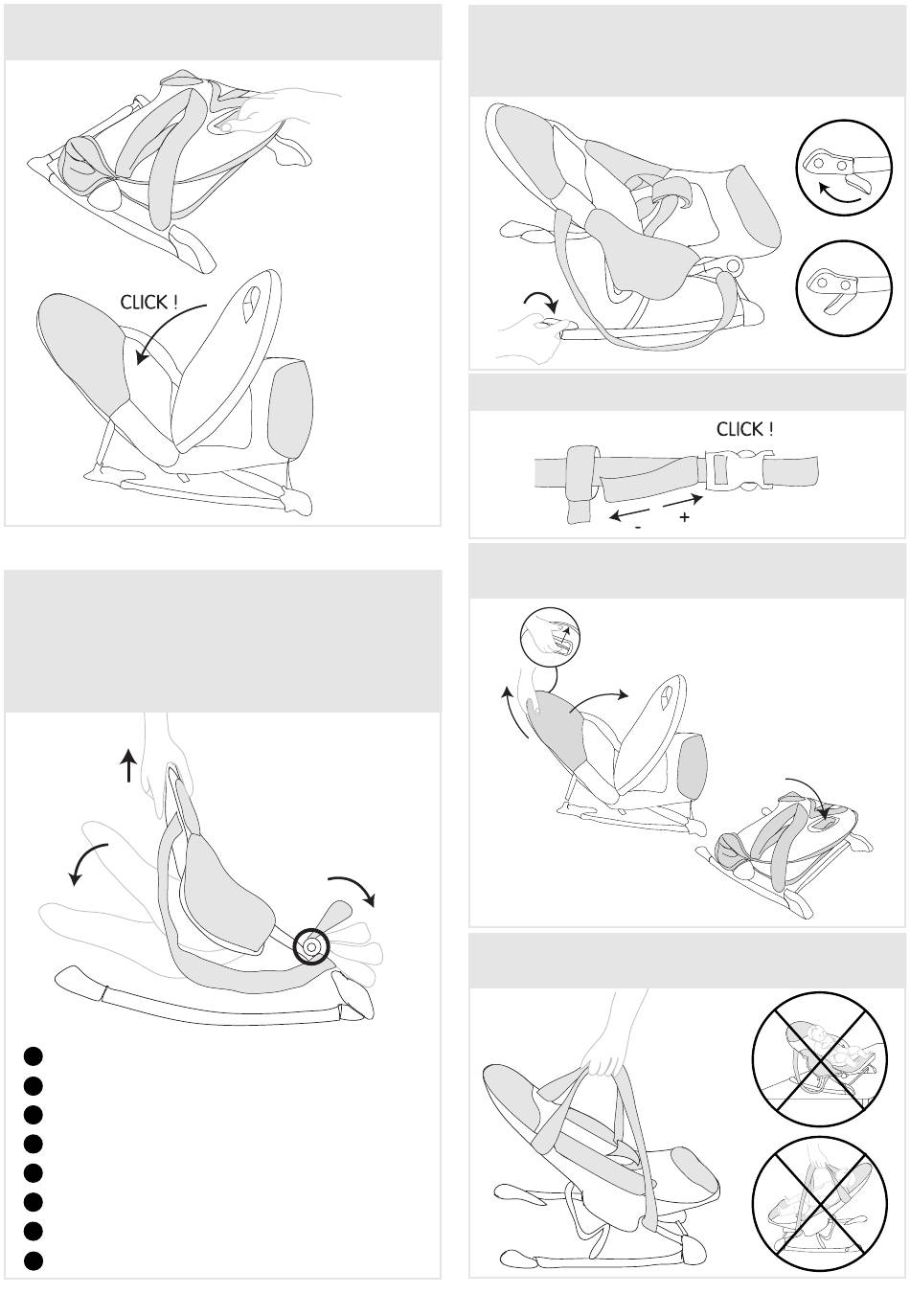 CLICK !

CLICK !

-
+