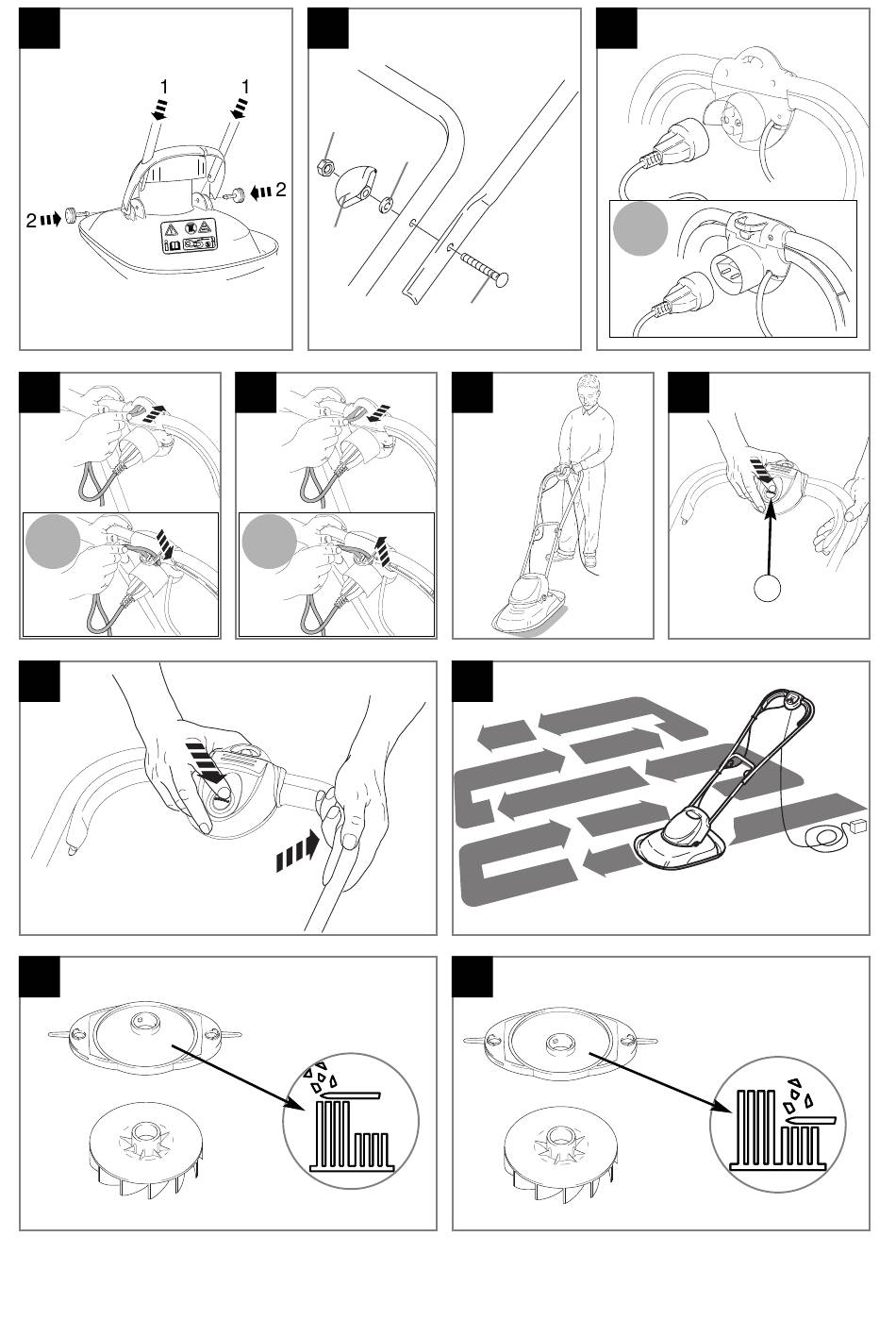 1 1
2 2