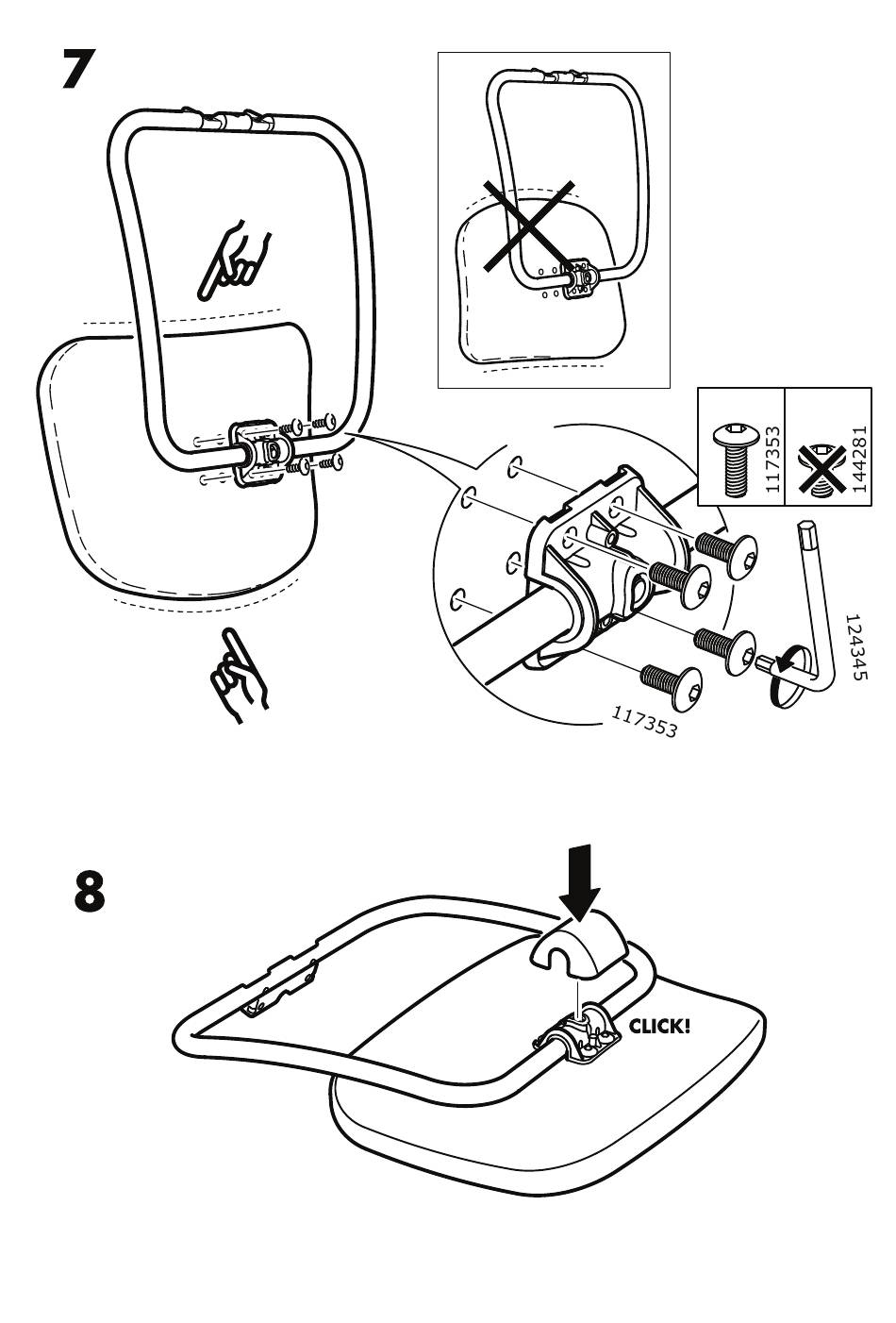 7

117353

144281

124345

117353

8

CLICK!