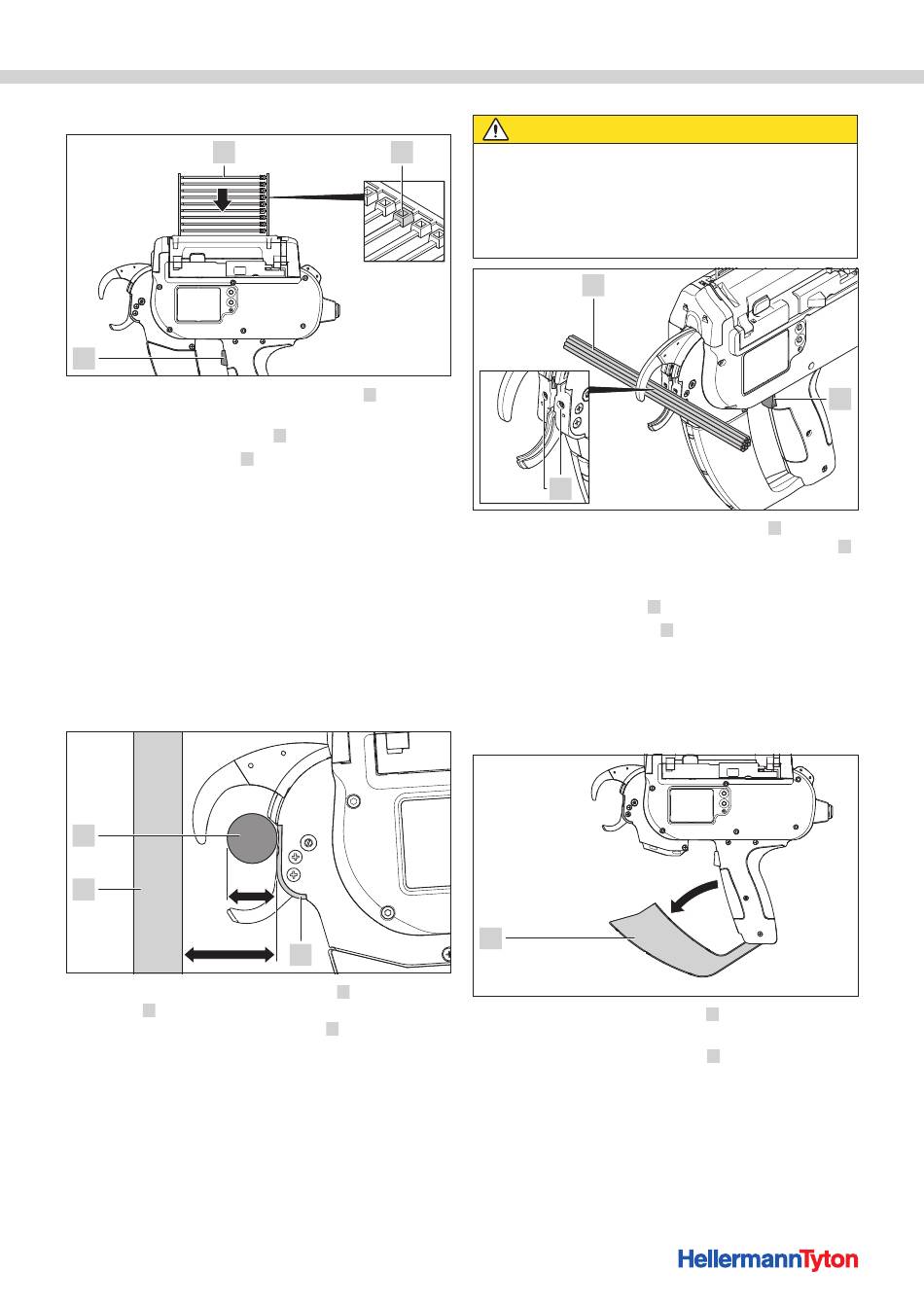 HellermannTyton