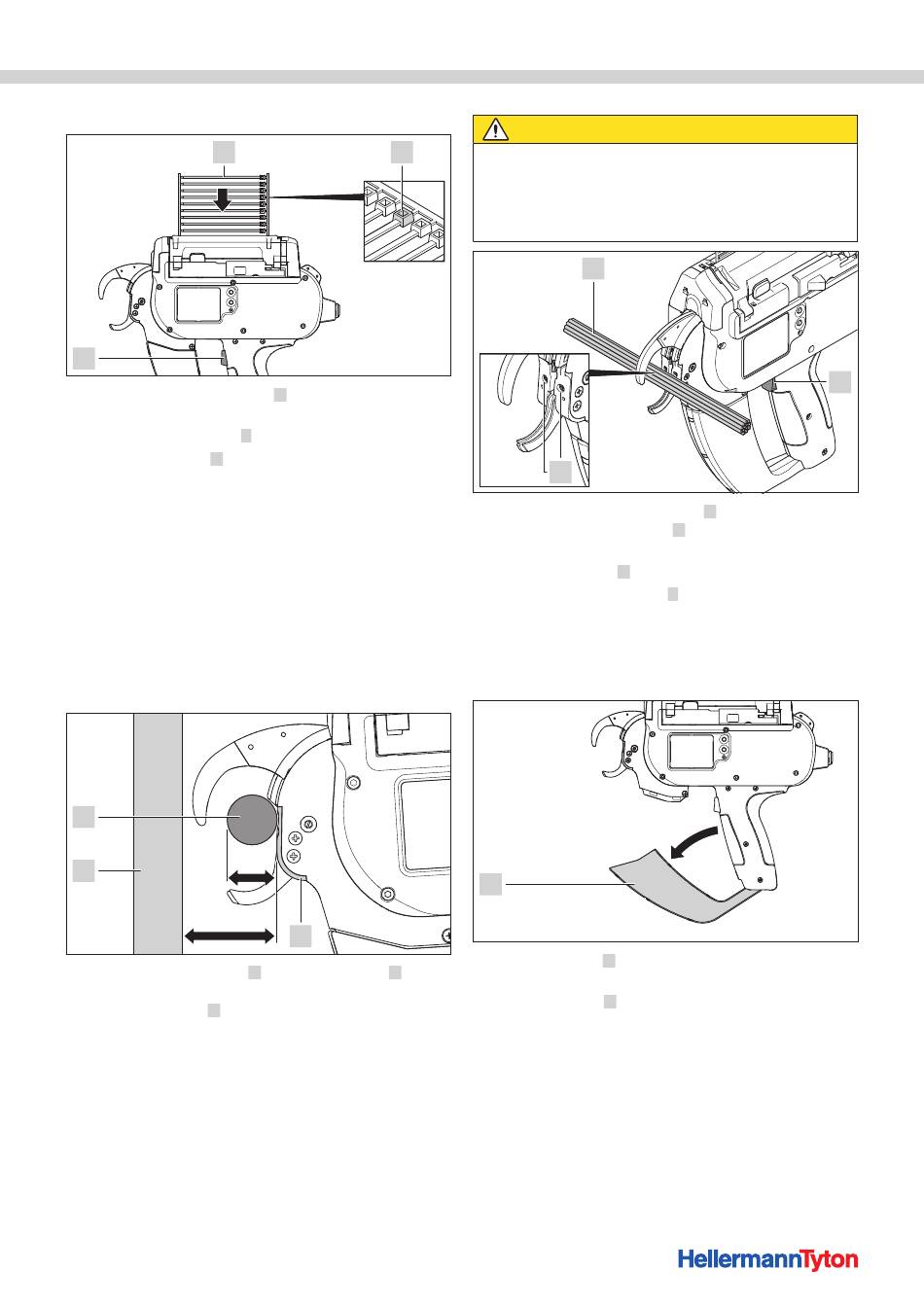 HellermannTyton