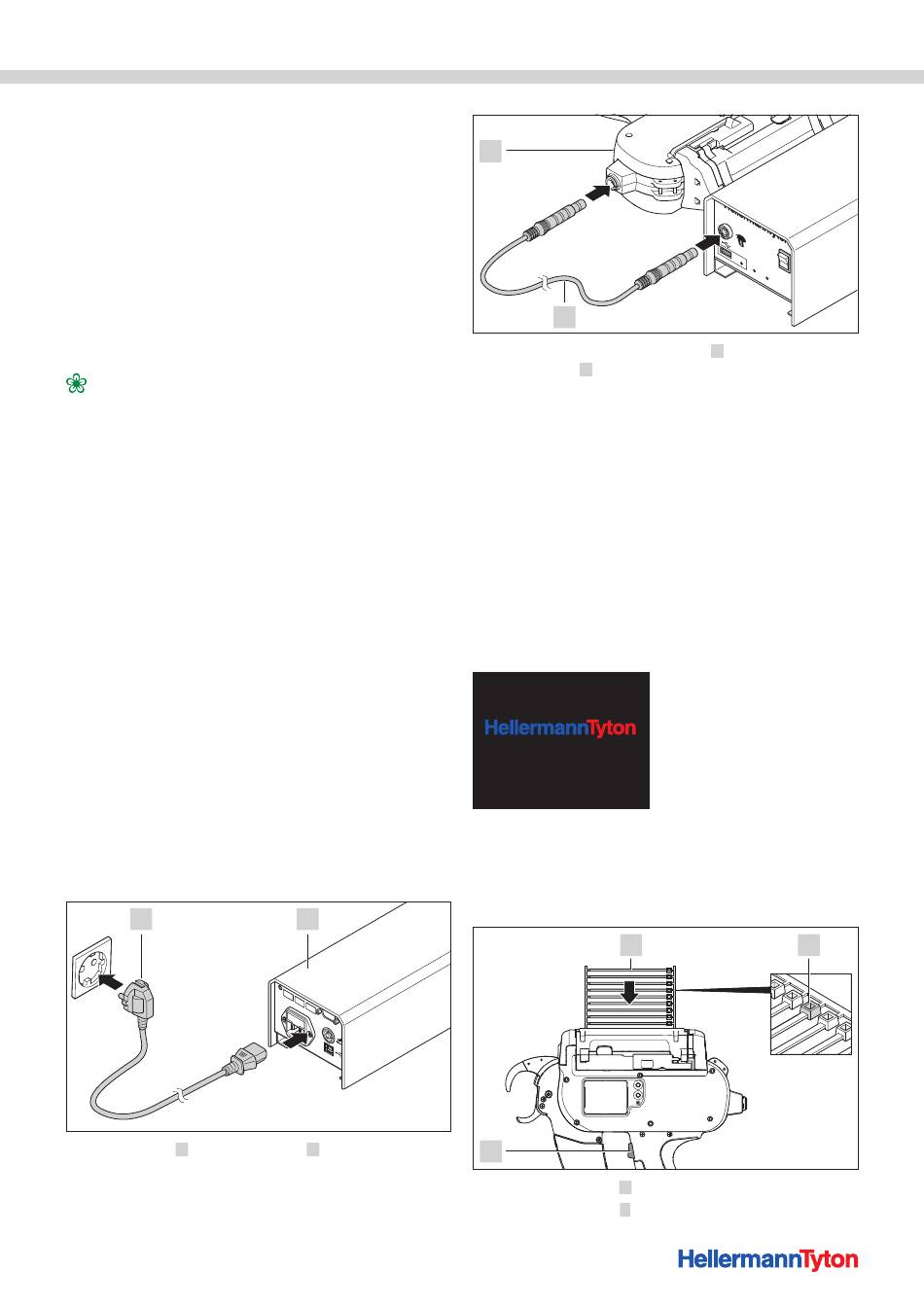 HellermannTyton

HellermannTyton