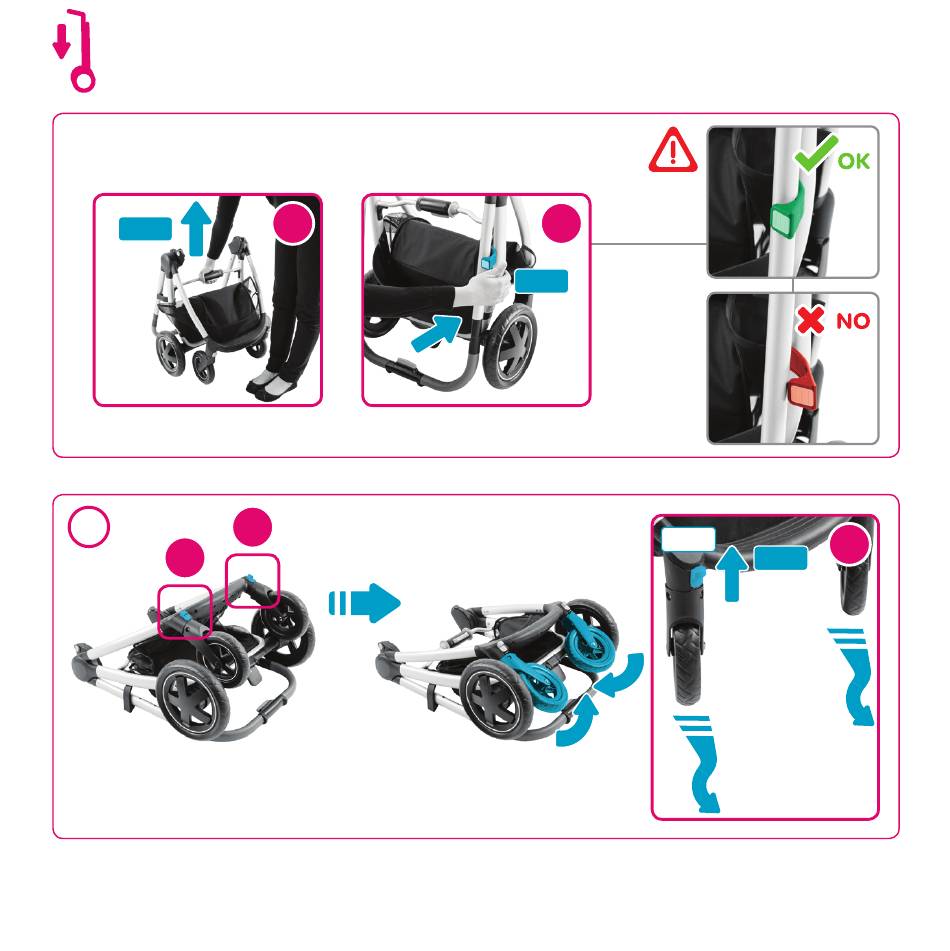 OK

NO