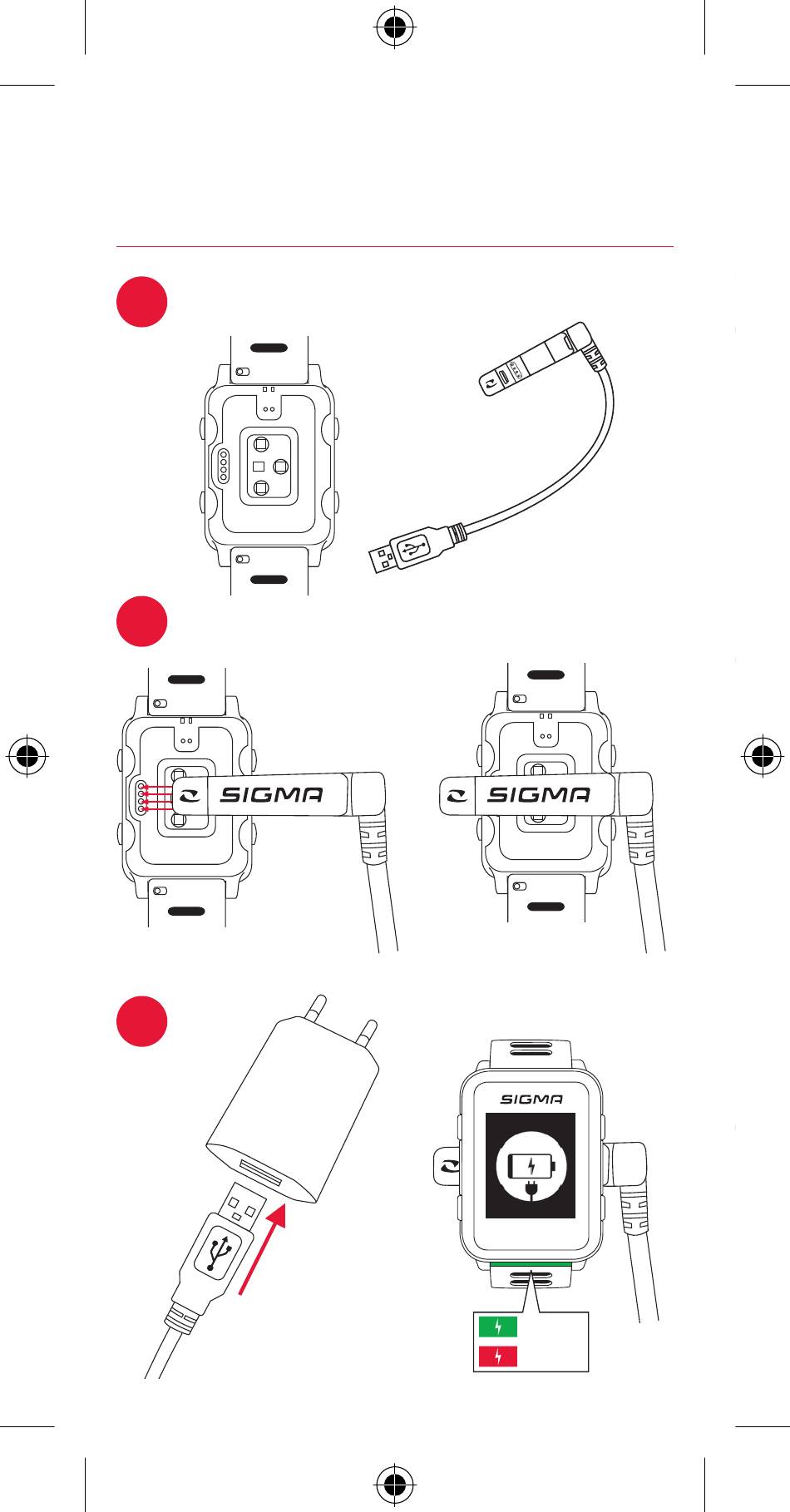 SIGMA

SIGMA

SIGMA