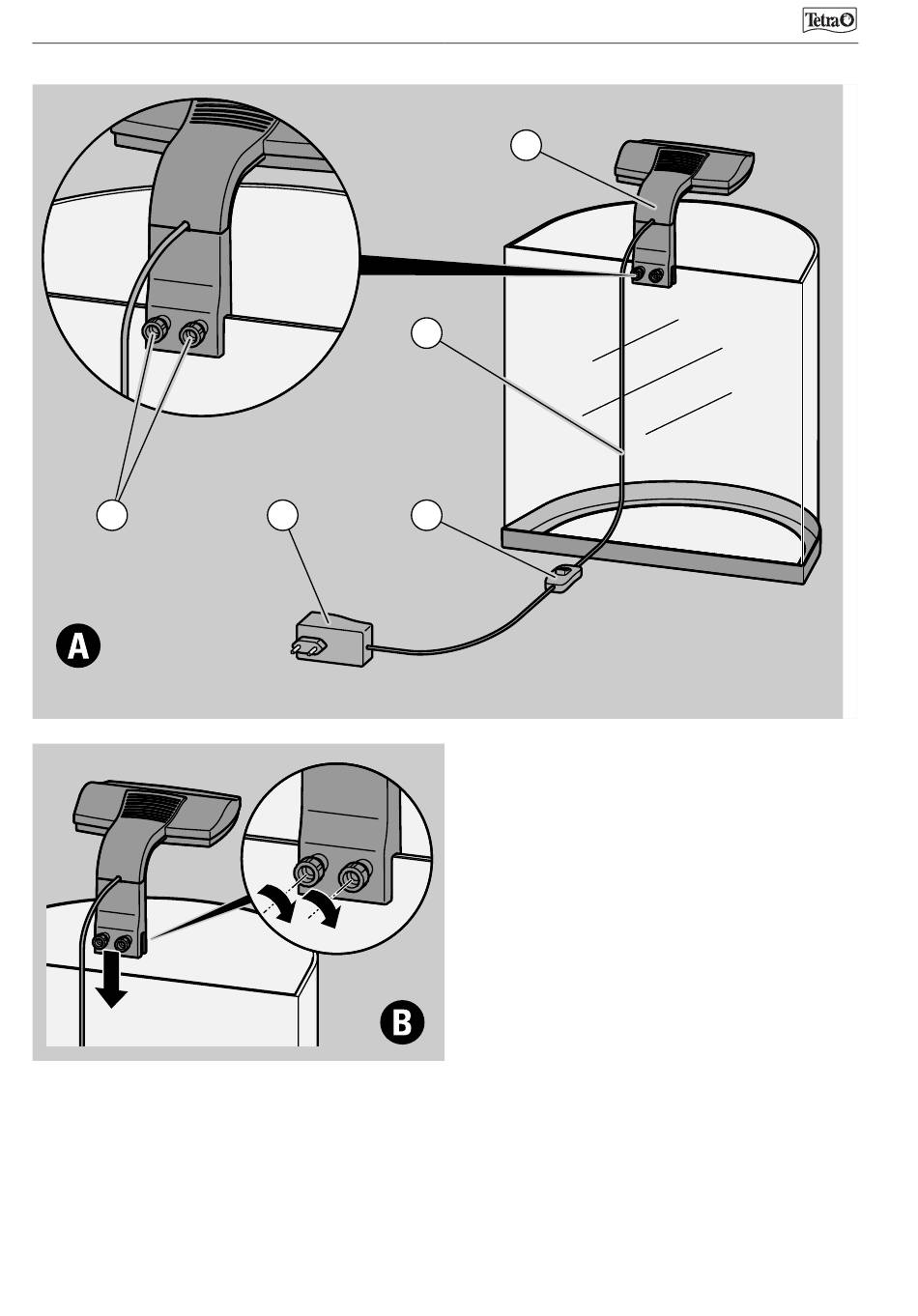 Tetra

A

B