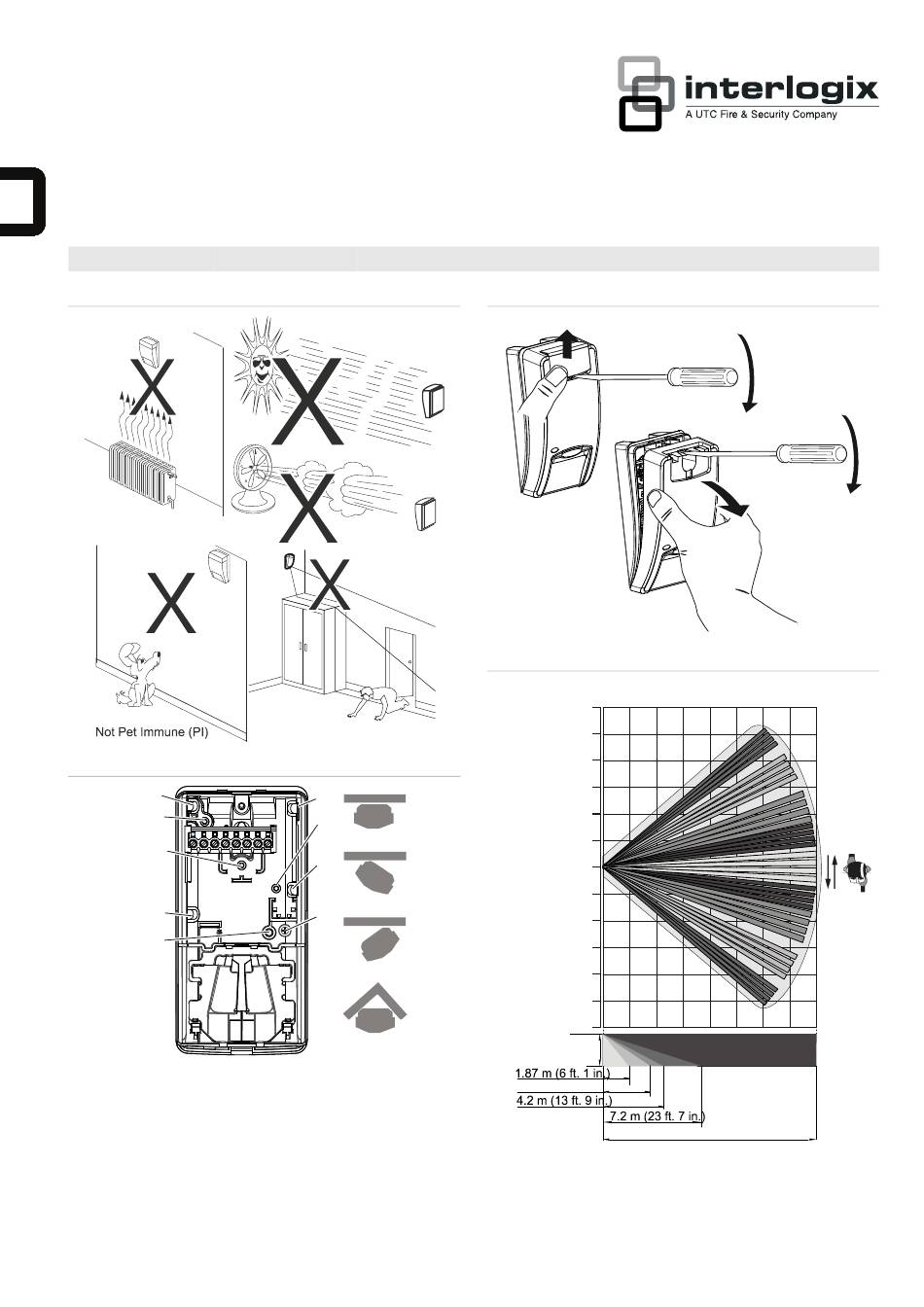 interlogix
A UTC Fire & Security Company

Not Pet Immune (PI)

1.87 m (6 ft. 1 in.)
4.2 m (13 ft. 9 in.)
7.2 m (23 ft. 7 in.)