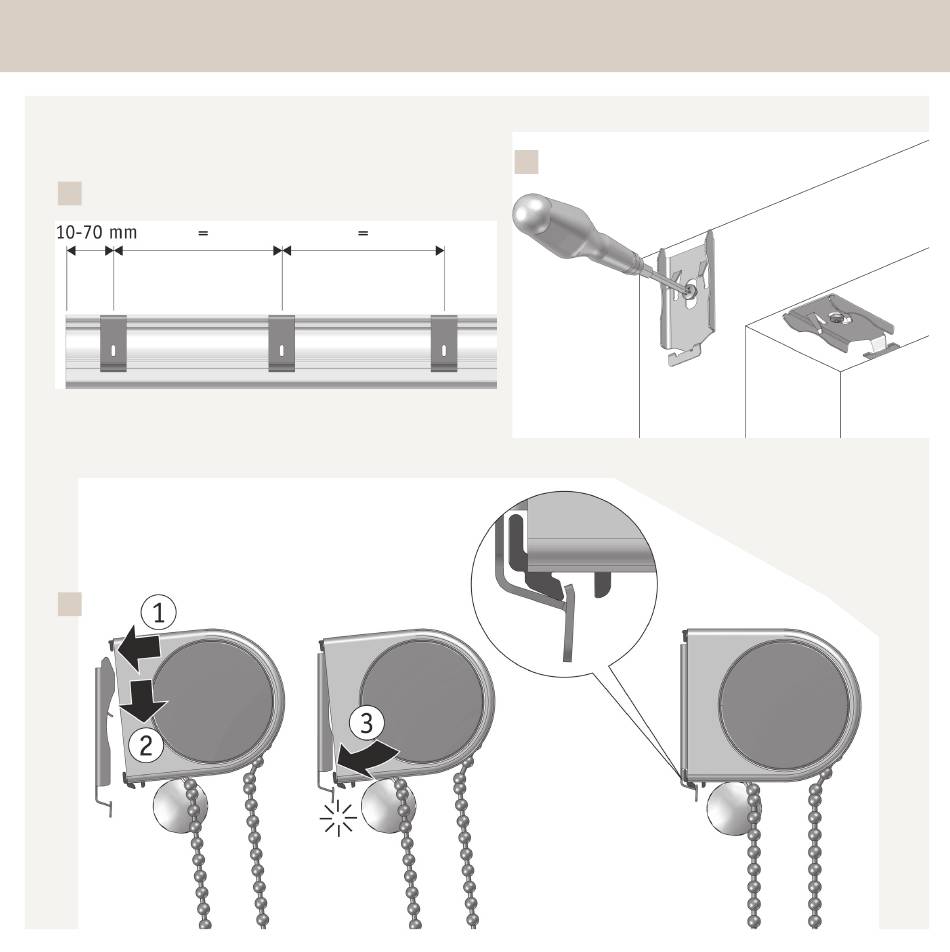 10-70 mm = =

1

2

3