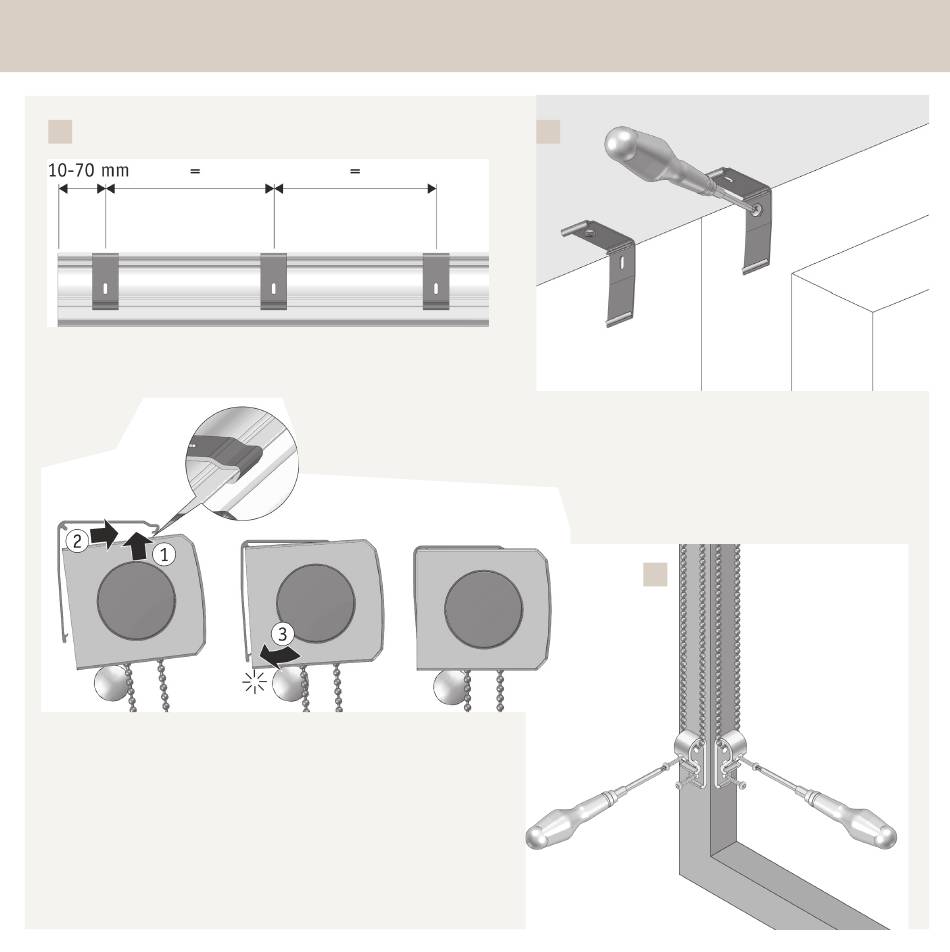 10-70 mm
=
=

2
1
3