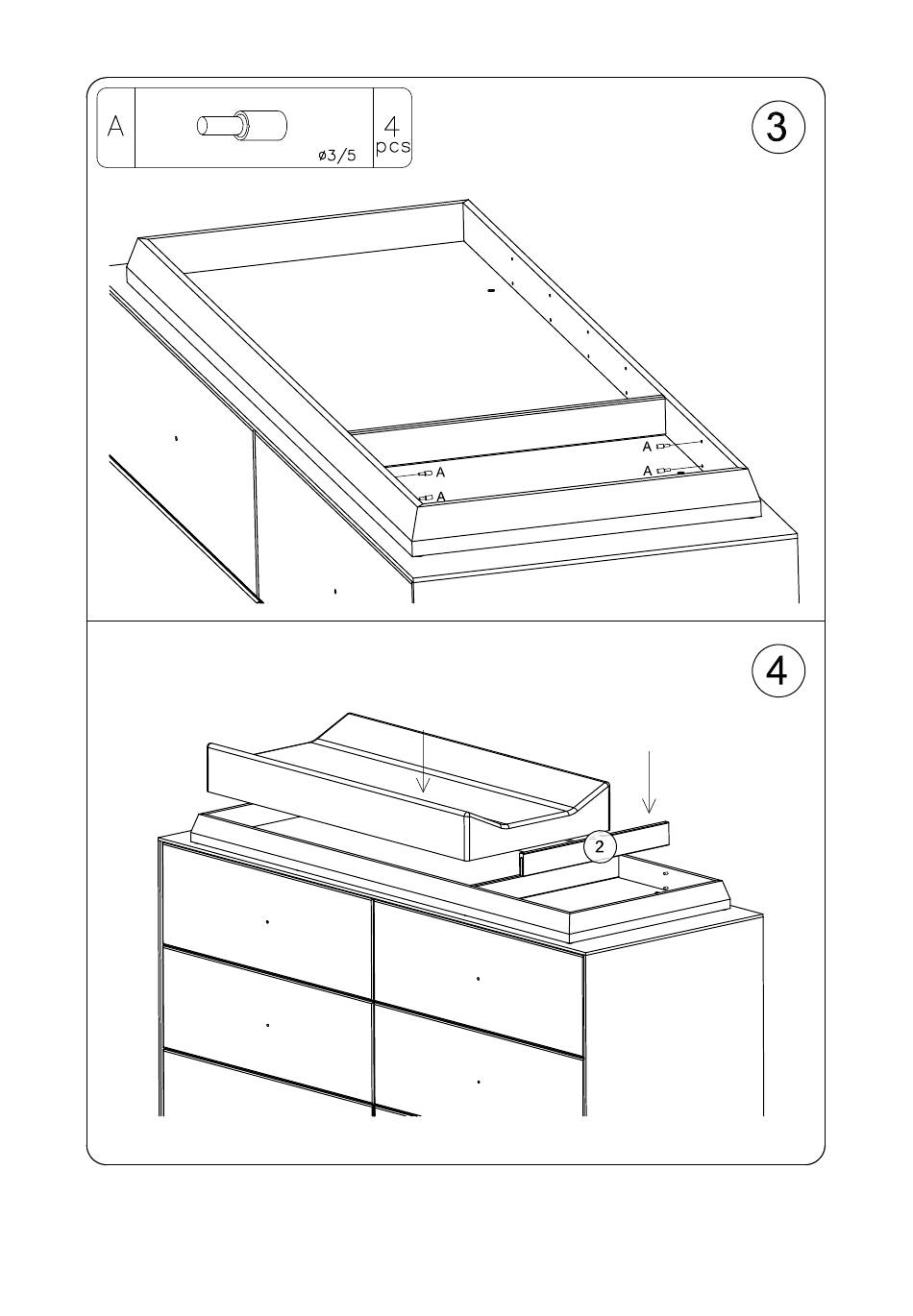 A

ø3/5

4 pcs

3

A
A
A
A

4

2