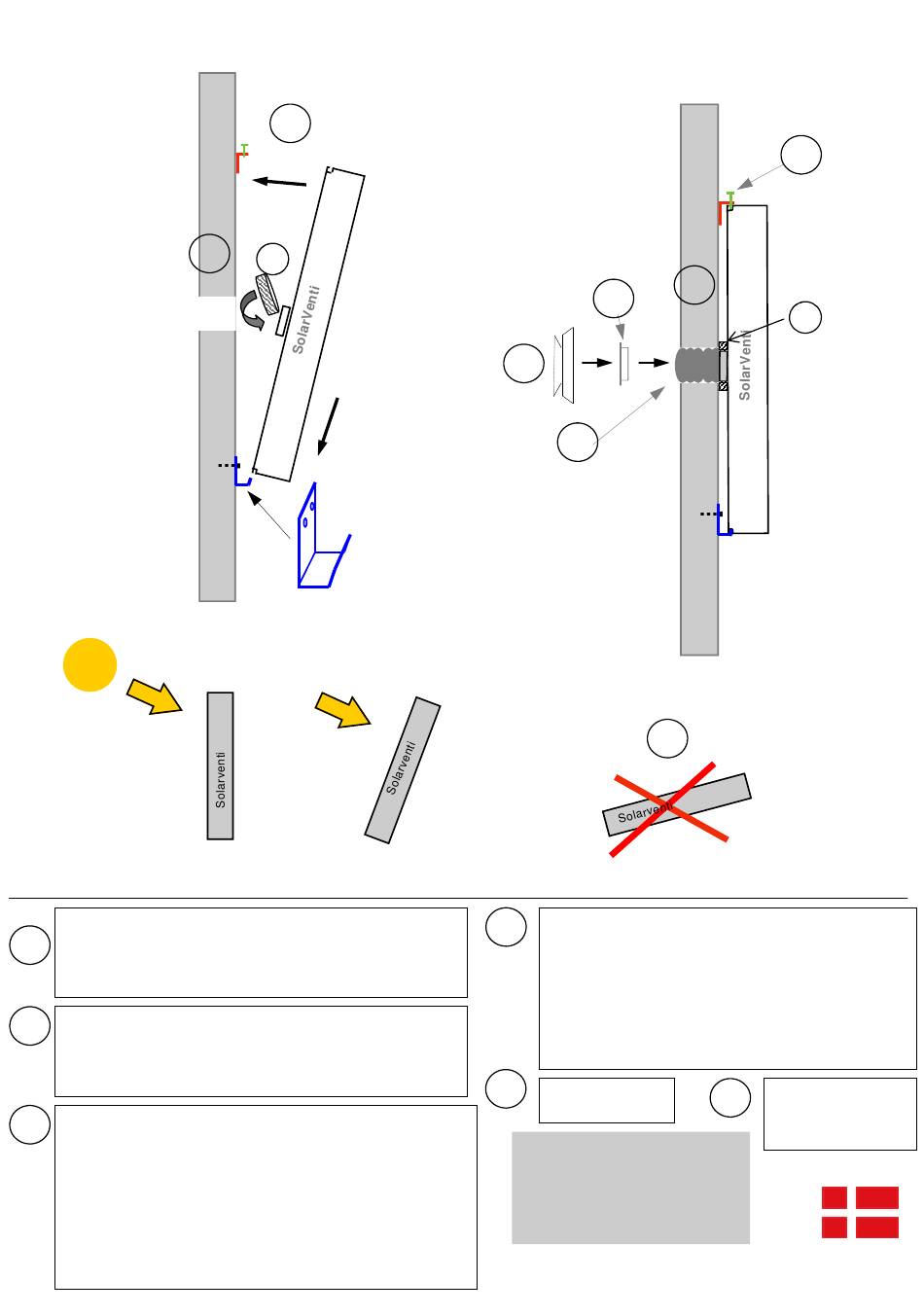 SolarVenti

SolarVenti

Solarventi

Solarventi

Solarventi