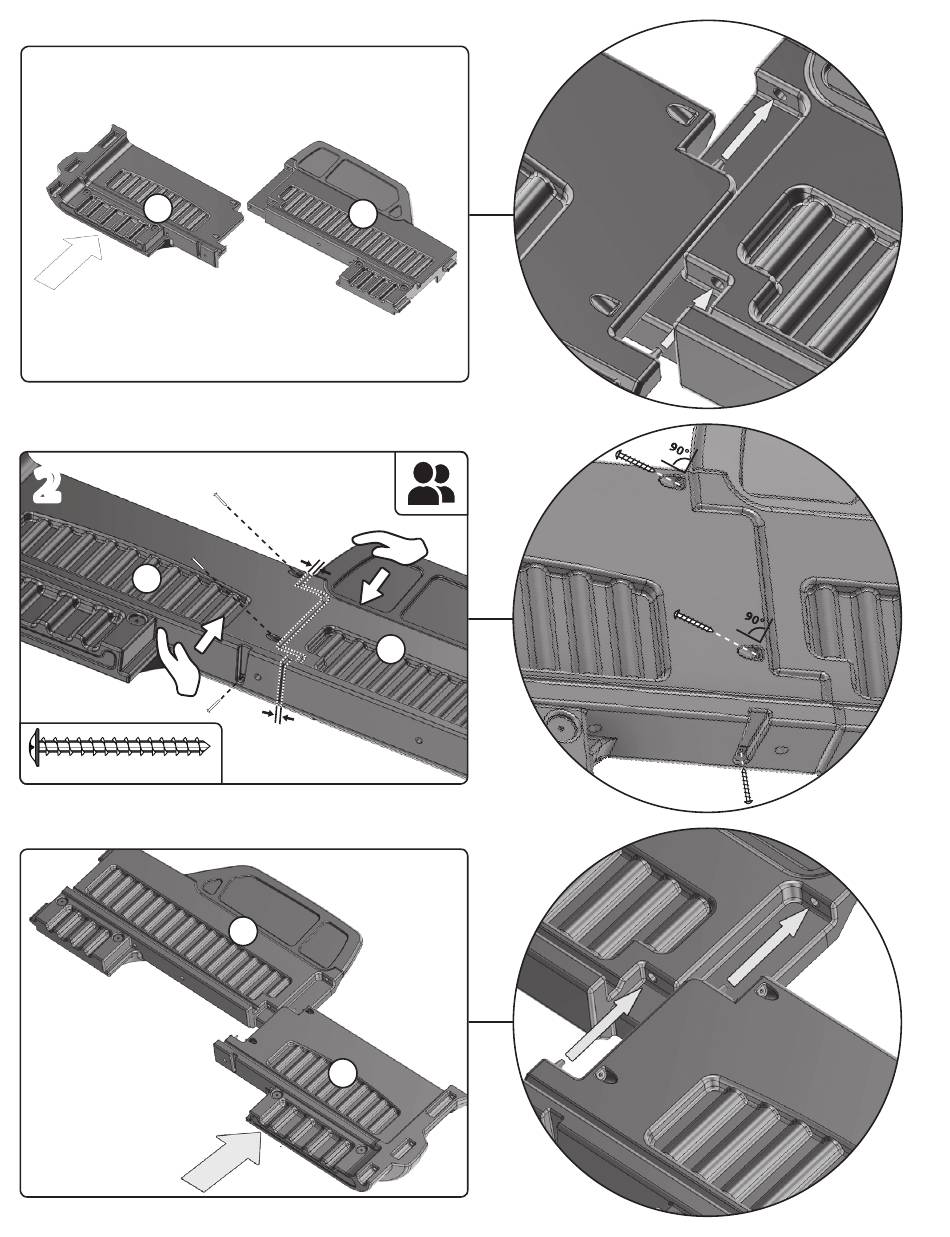 2

90°

90°