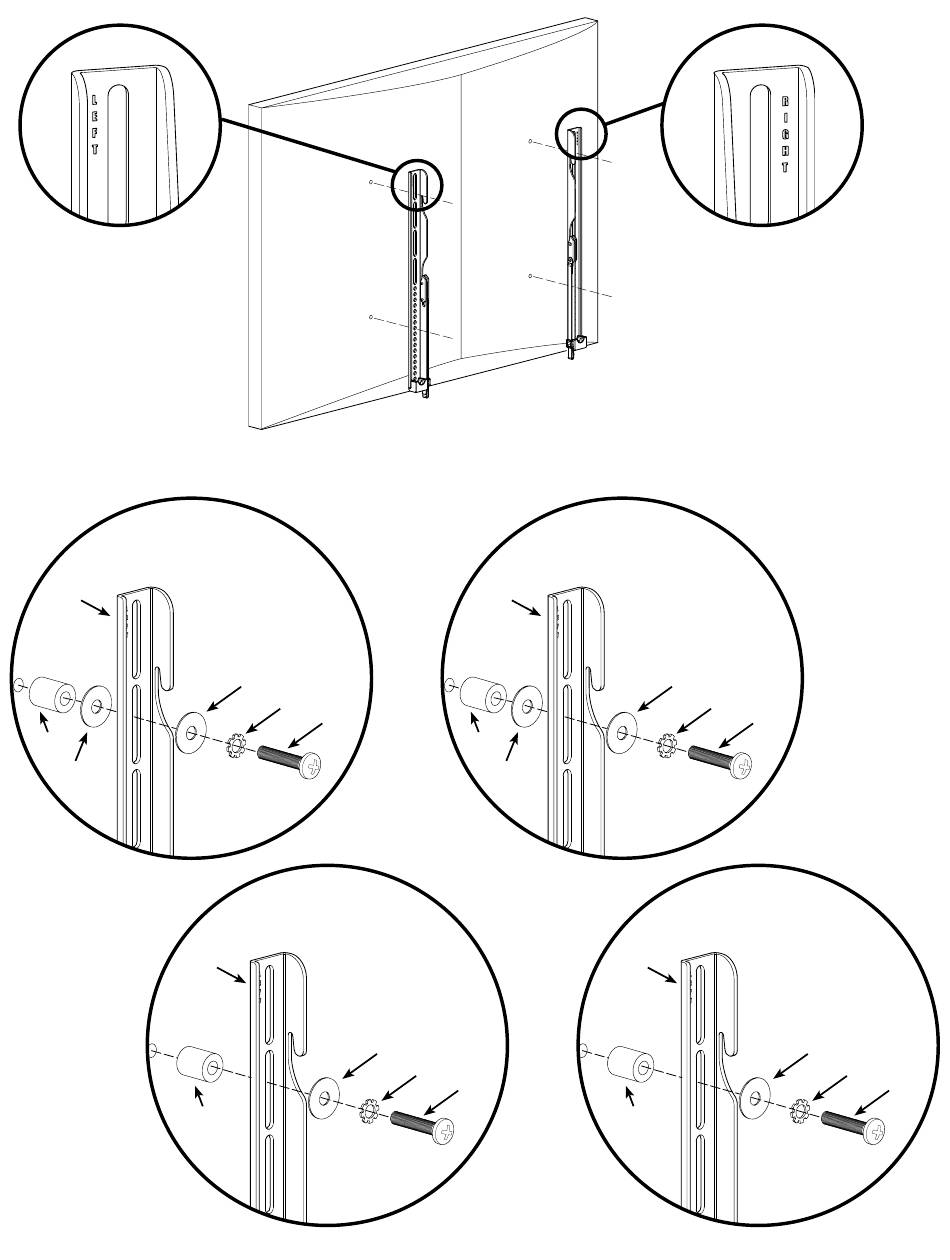 LEFT

RIGHT