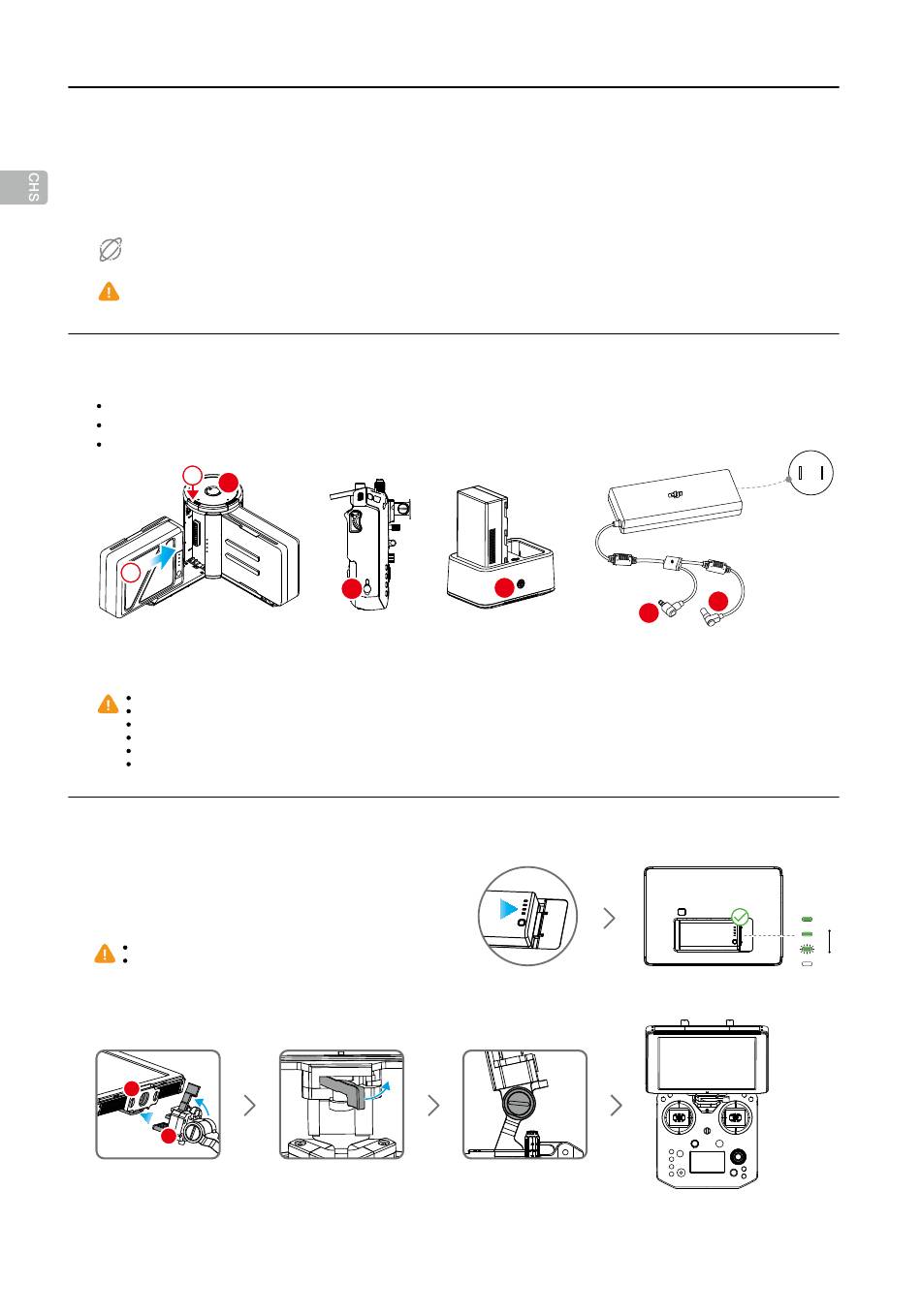 CHS