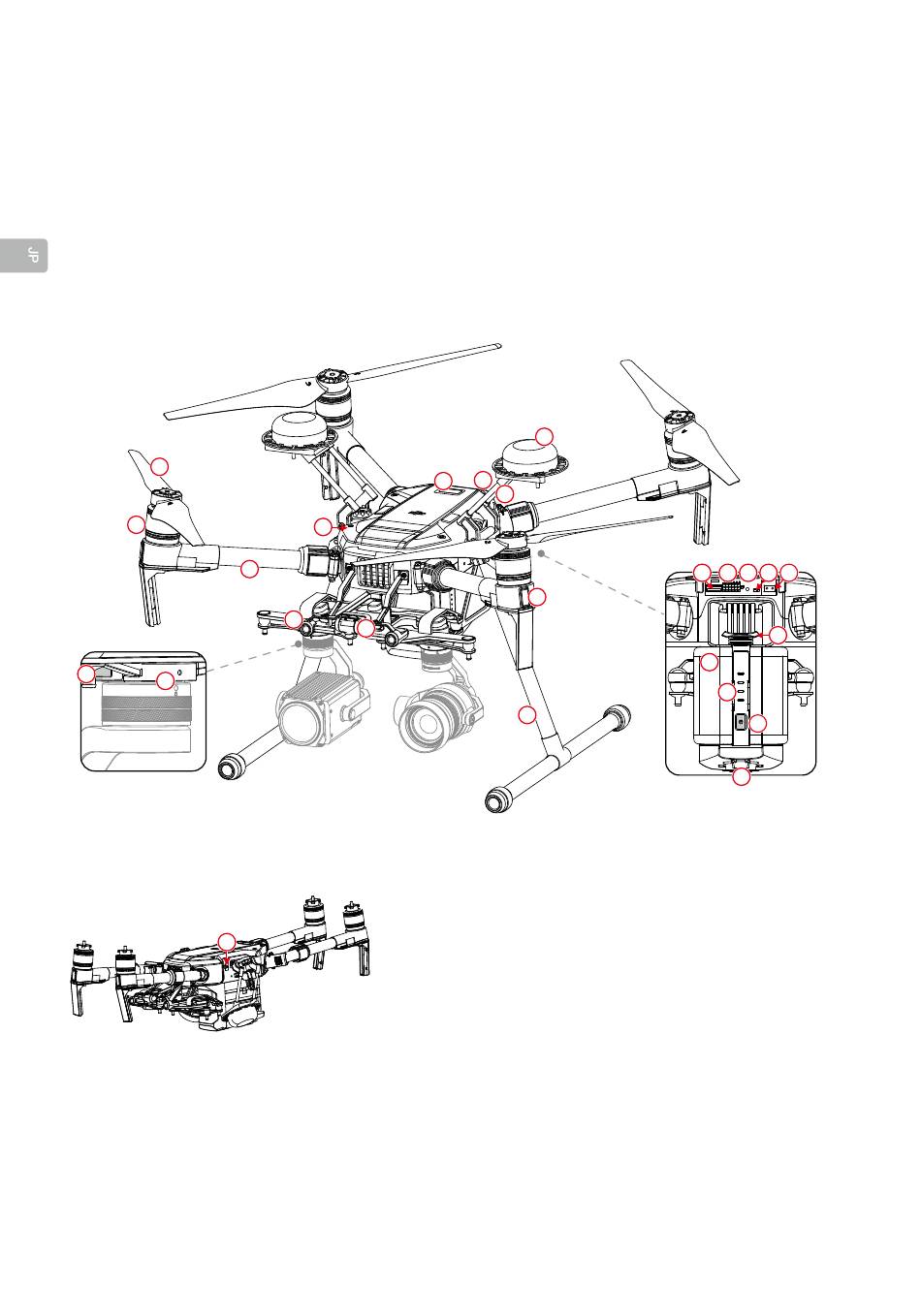 JP