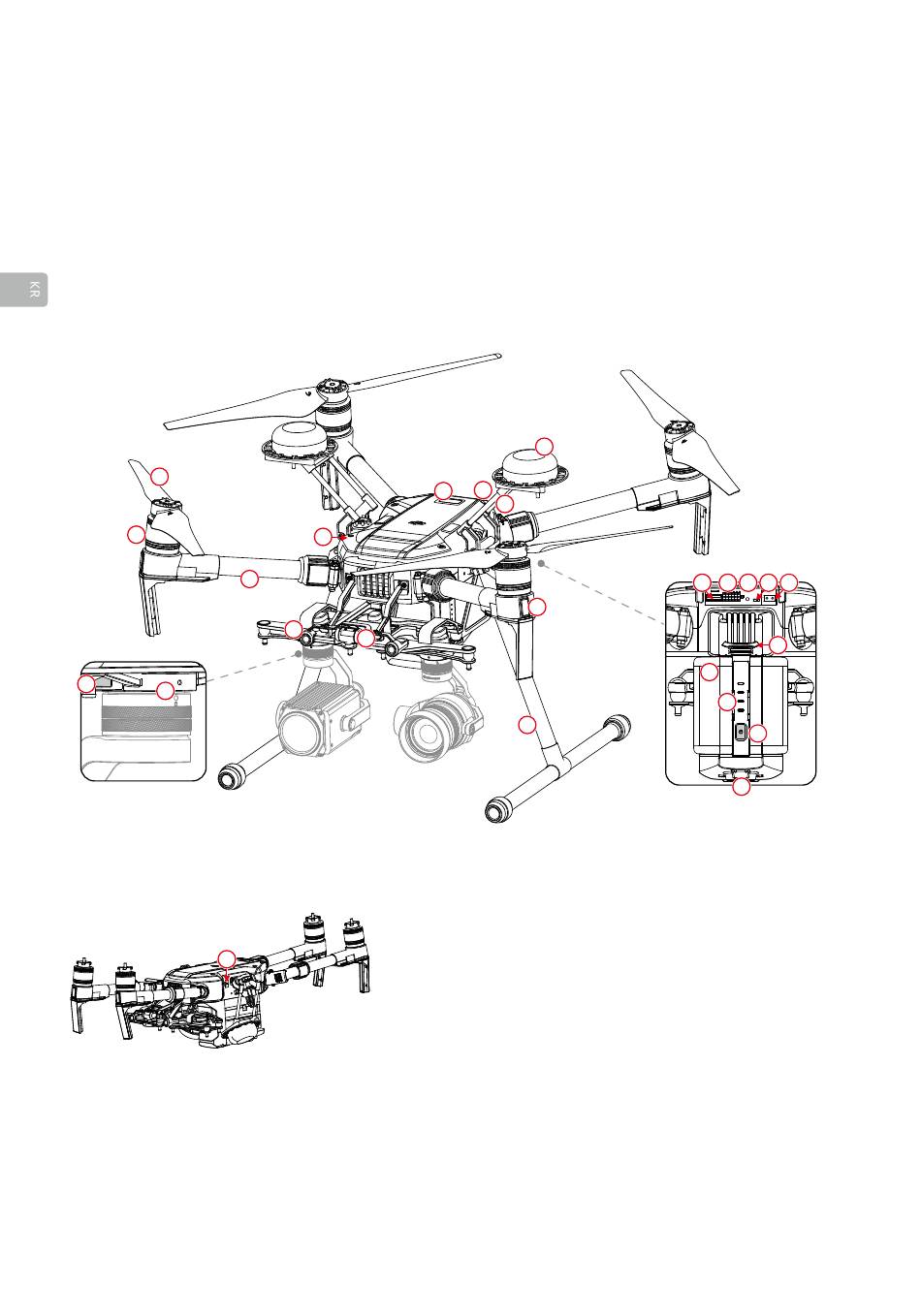 KR