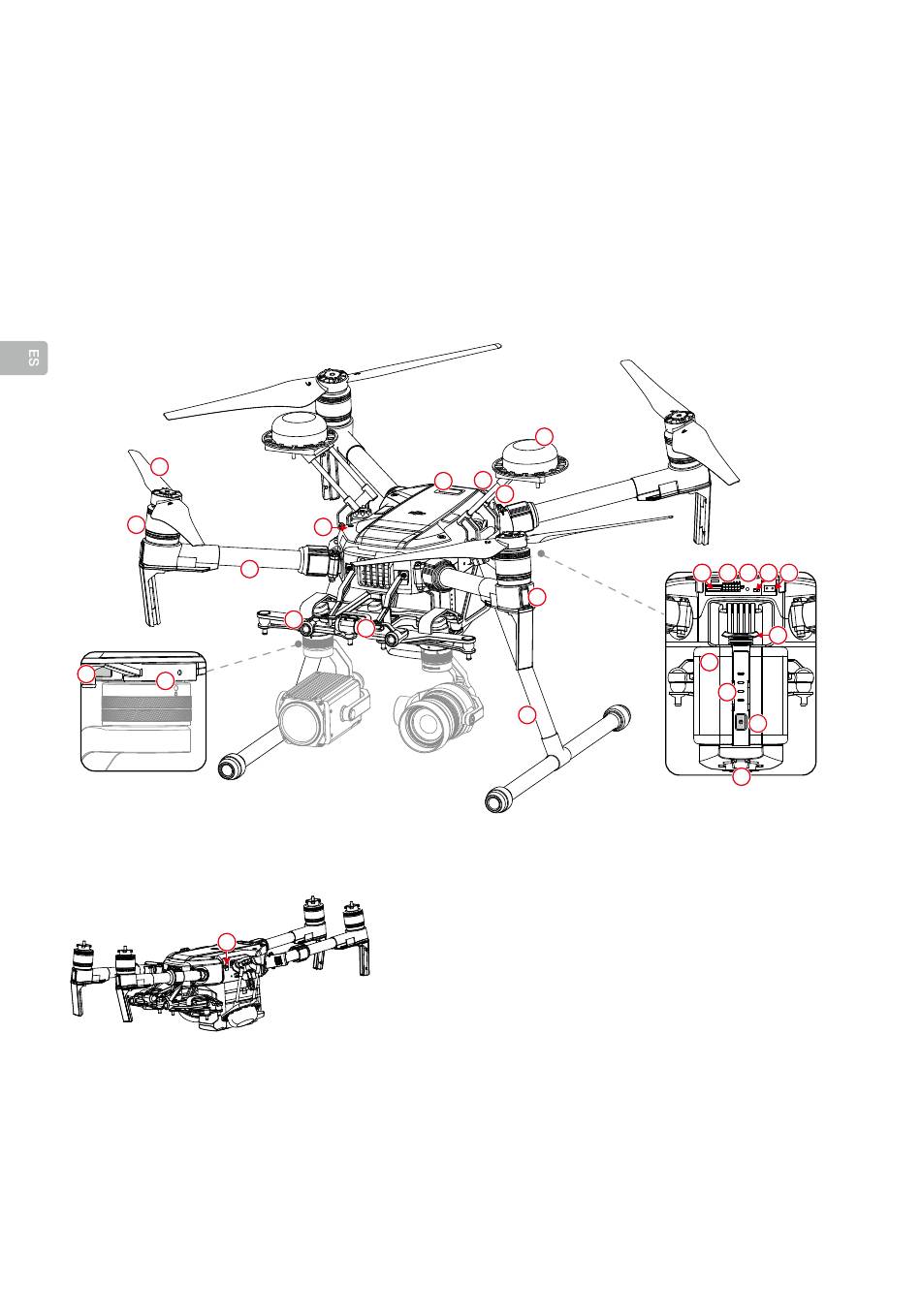 ES