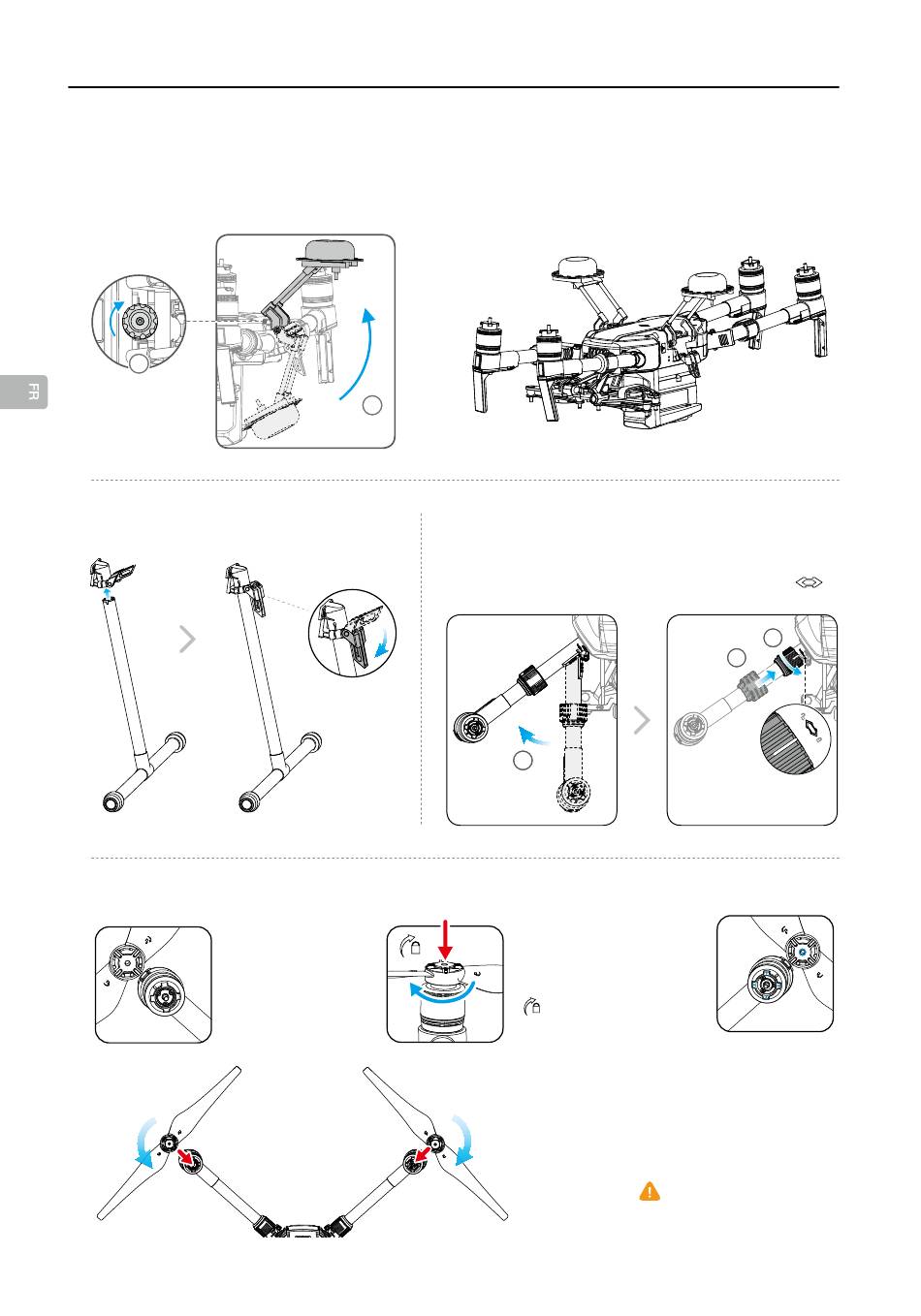 FR