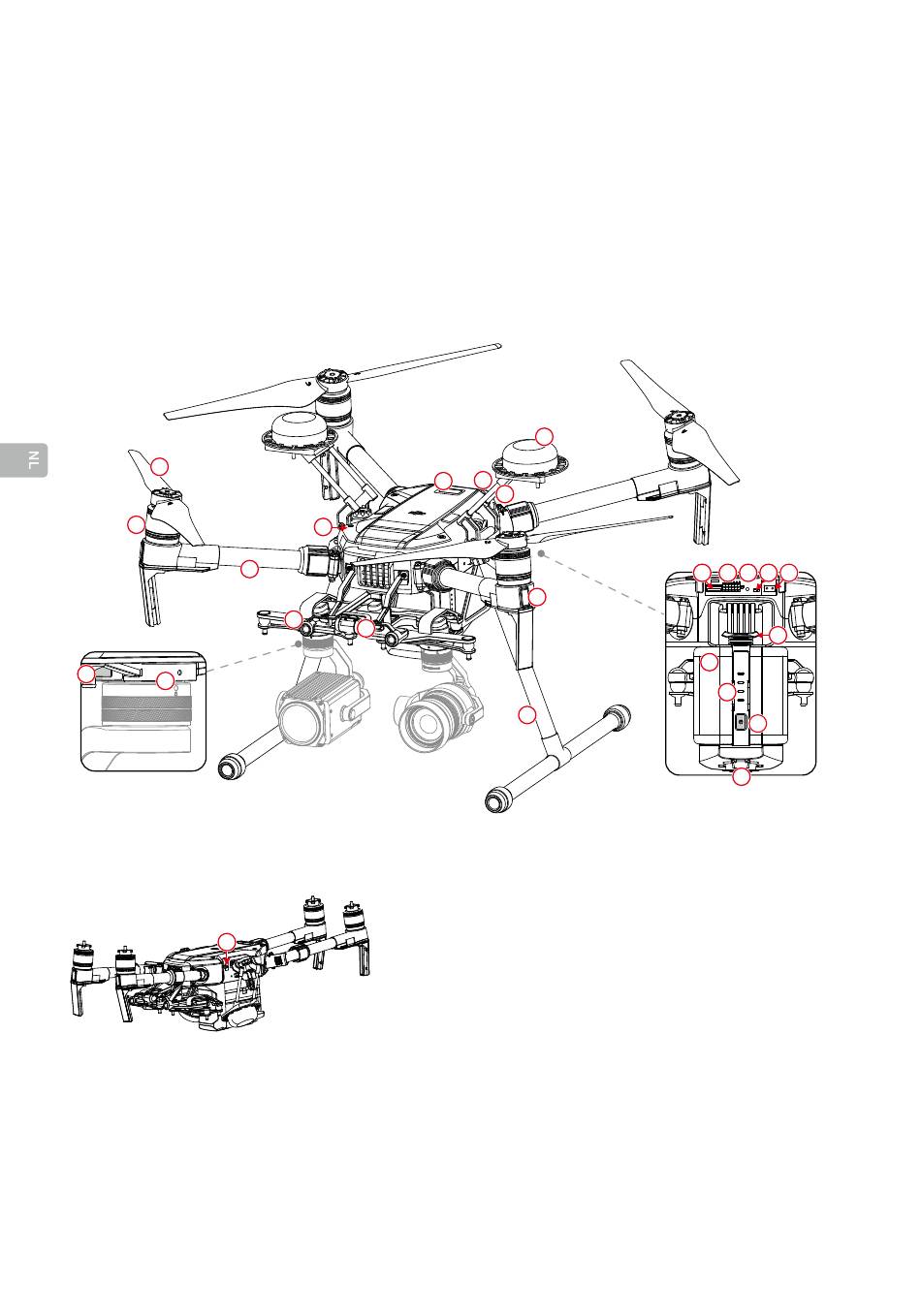 NL