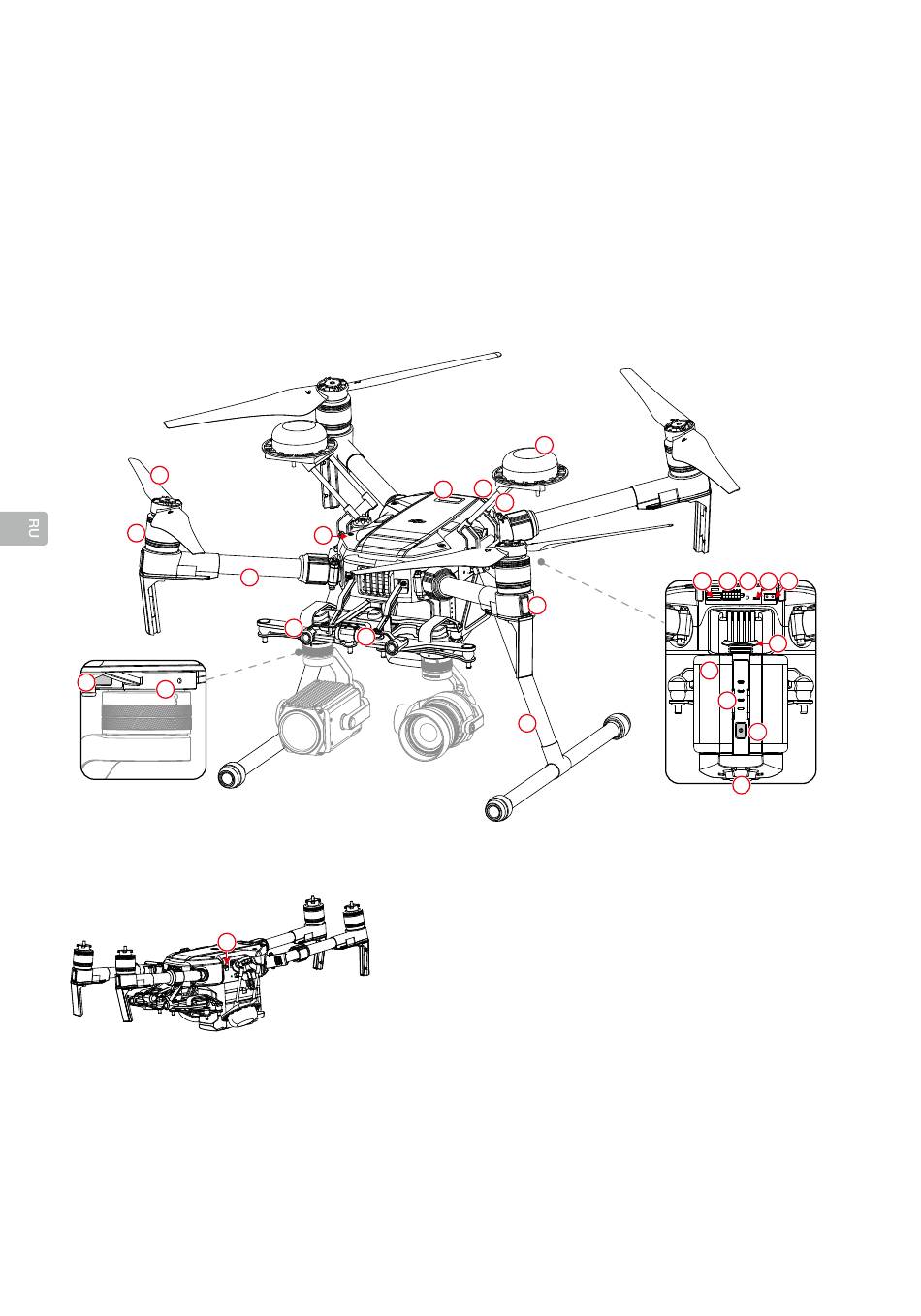 RU